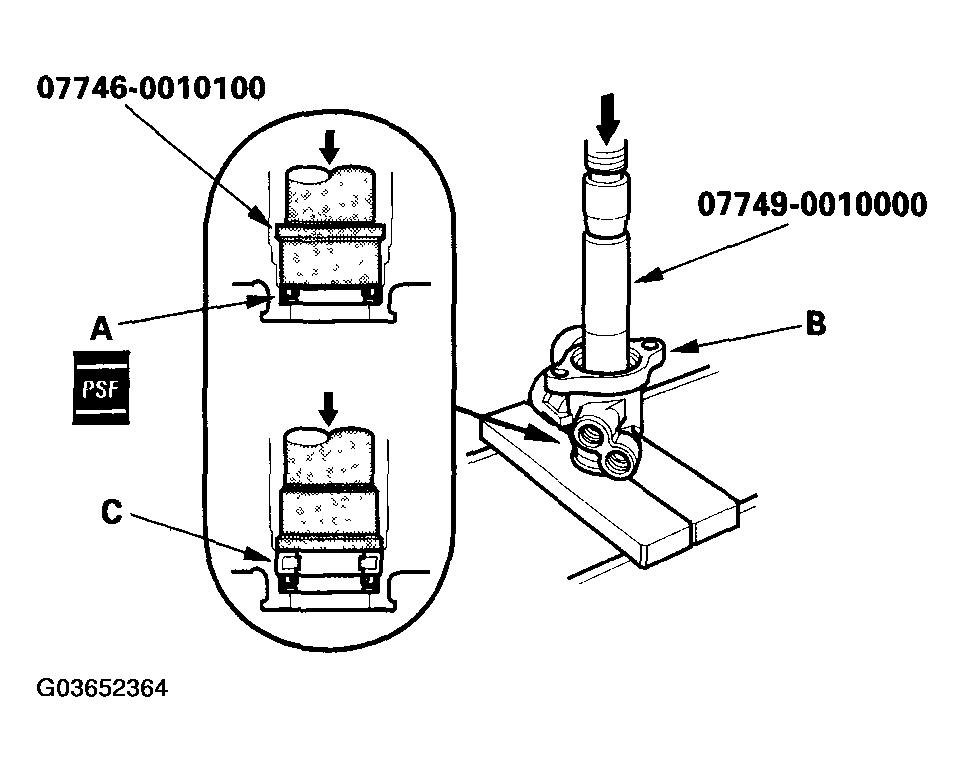 07746-0010100

07749-0010000

A

B

PSF

C

G03652364