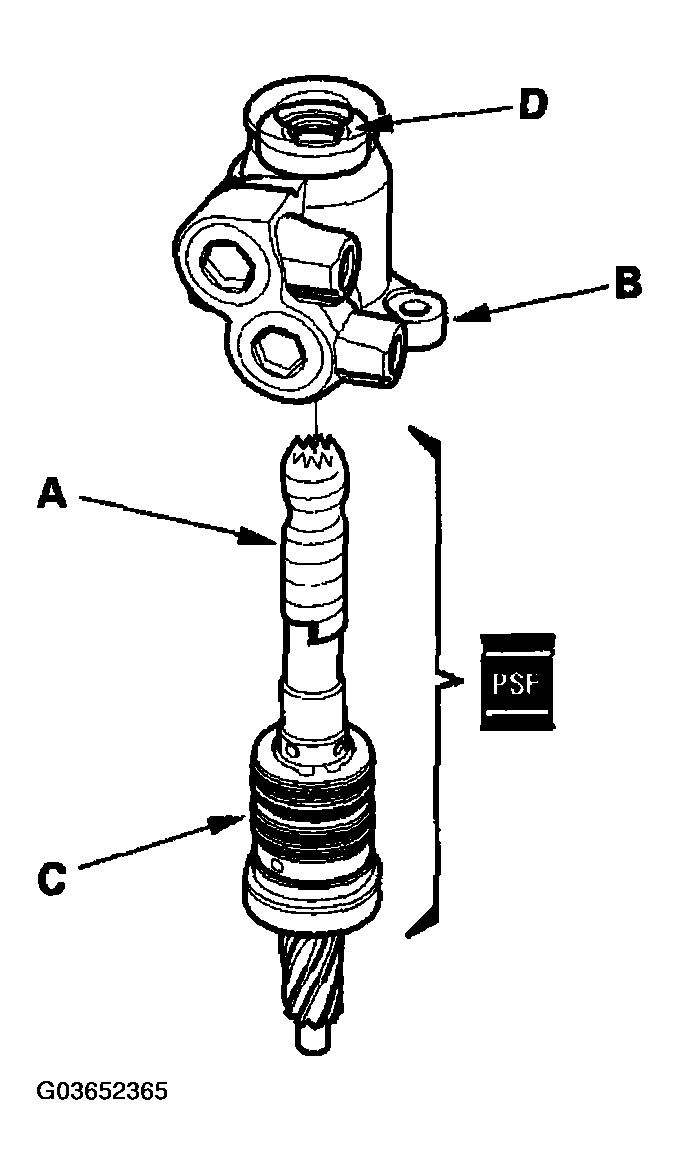 D

B

A

PSF

C

G03652365