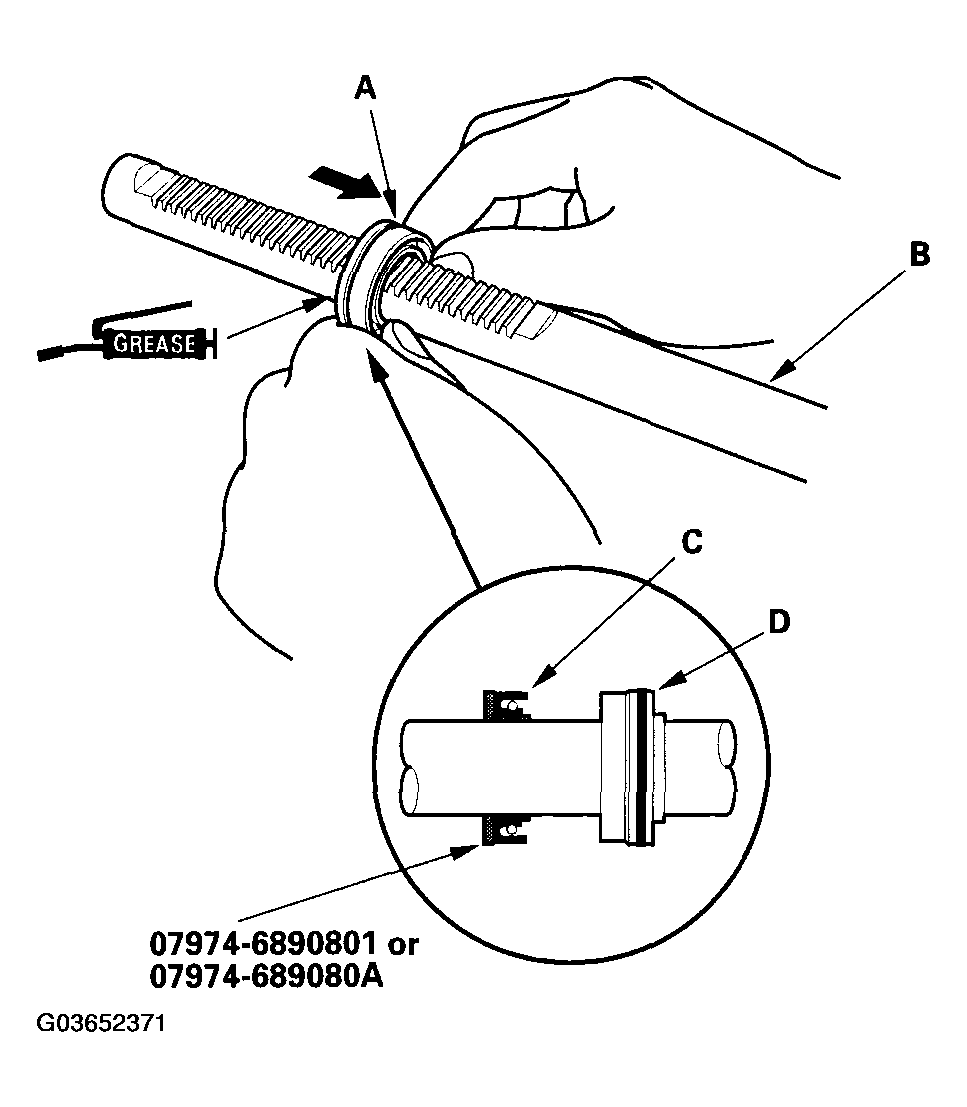 A

B

GREASE

C

D

07974-6890801 or
07974-689080A

G03652371