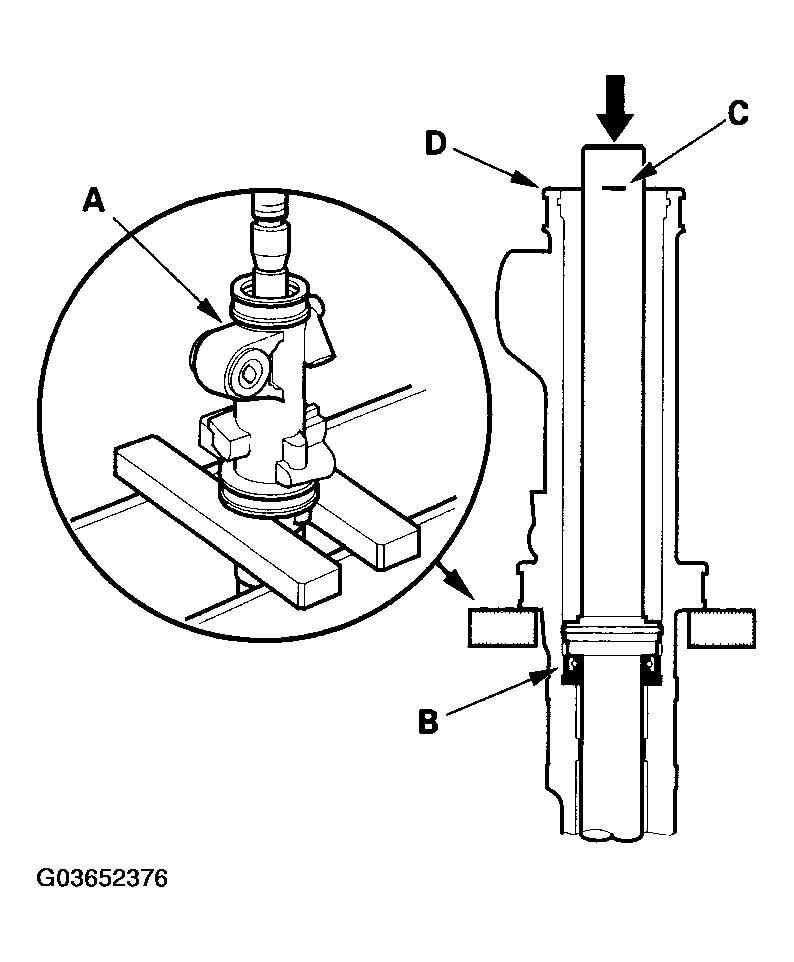 A

D

C

B

G03652376