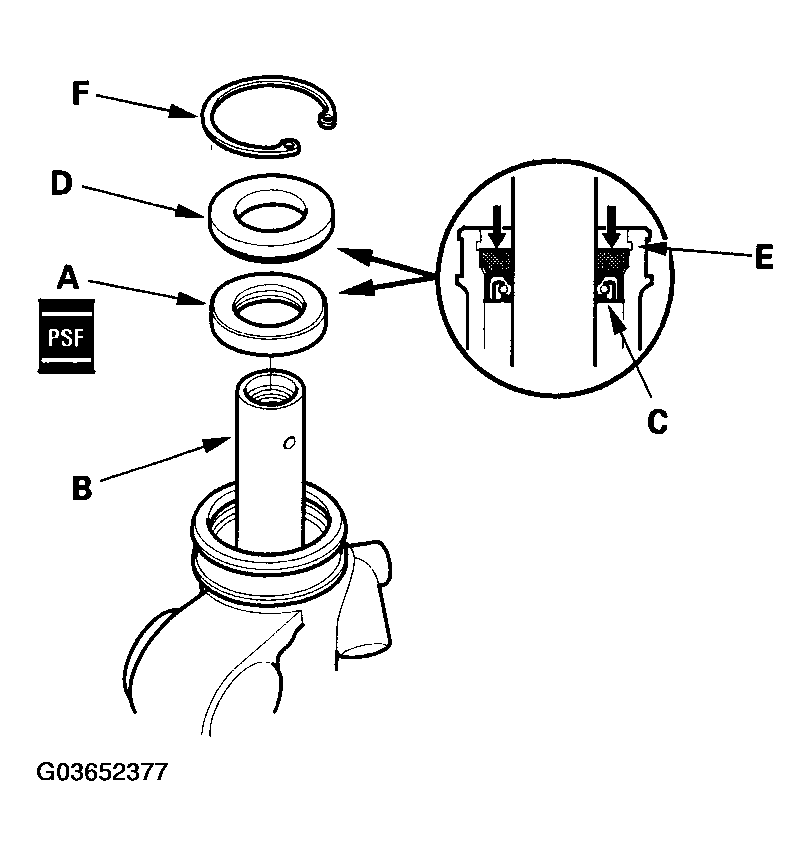 F
D
A
PSF
E
C
B
G03652377