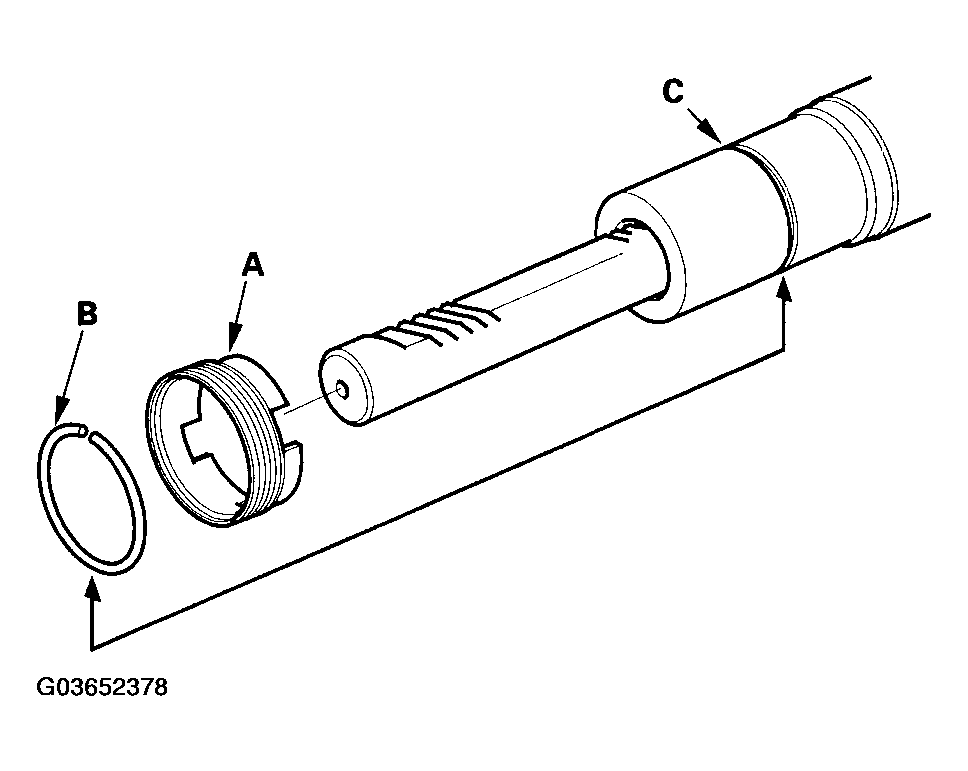 C

A

B

G03652378