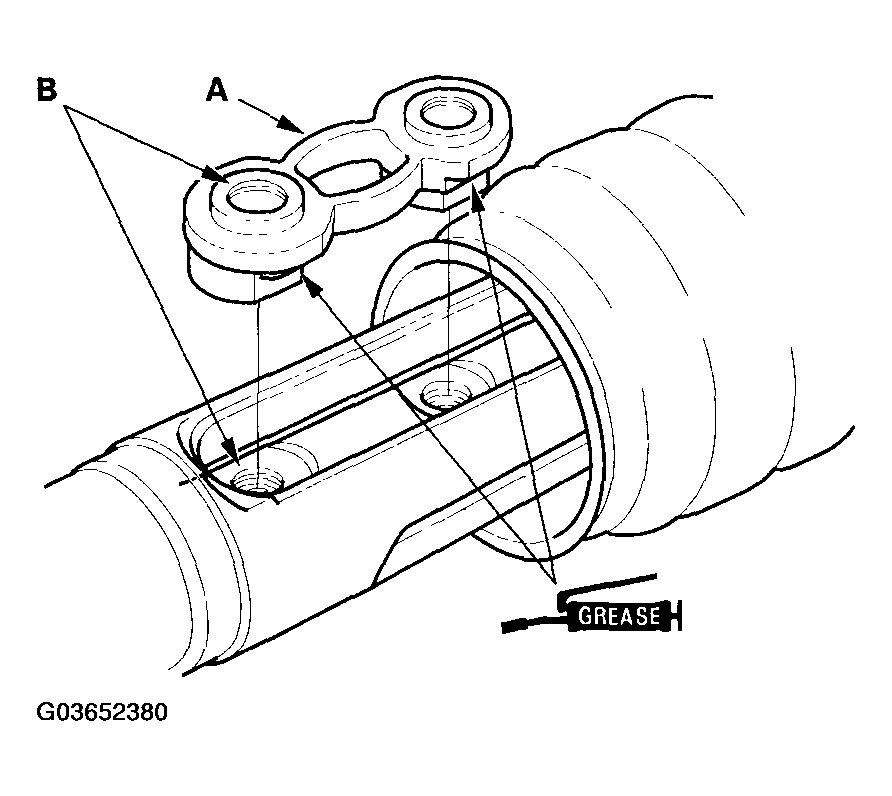 B
A
GREASE
G03652380