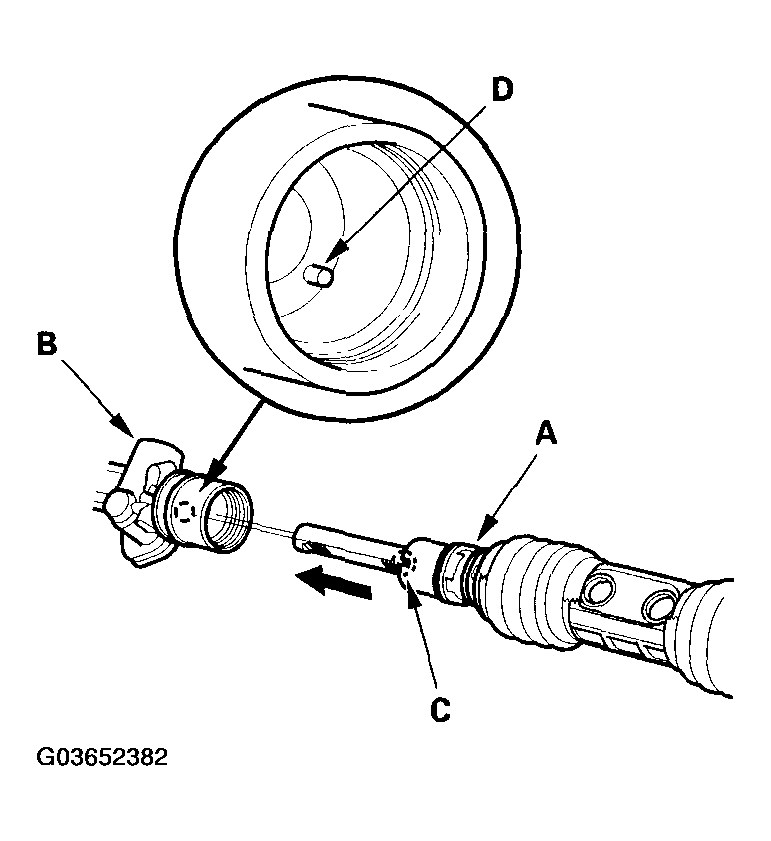 D

B

A

C

G03652382