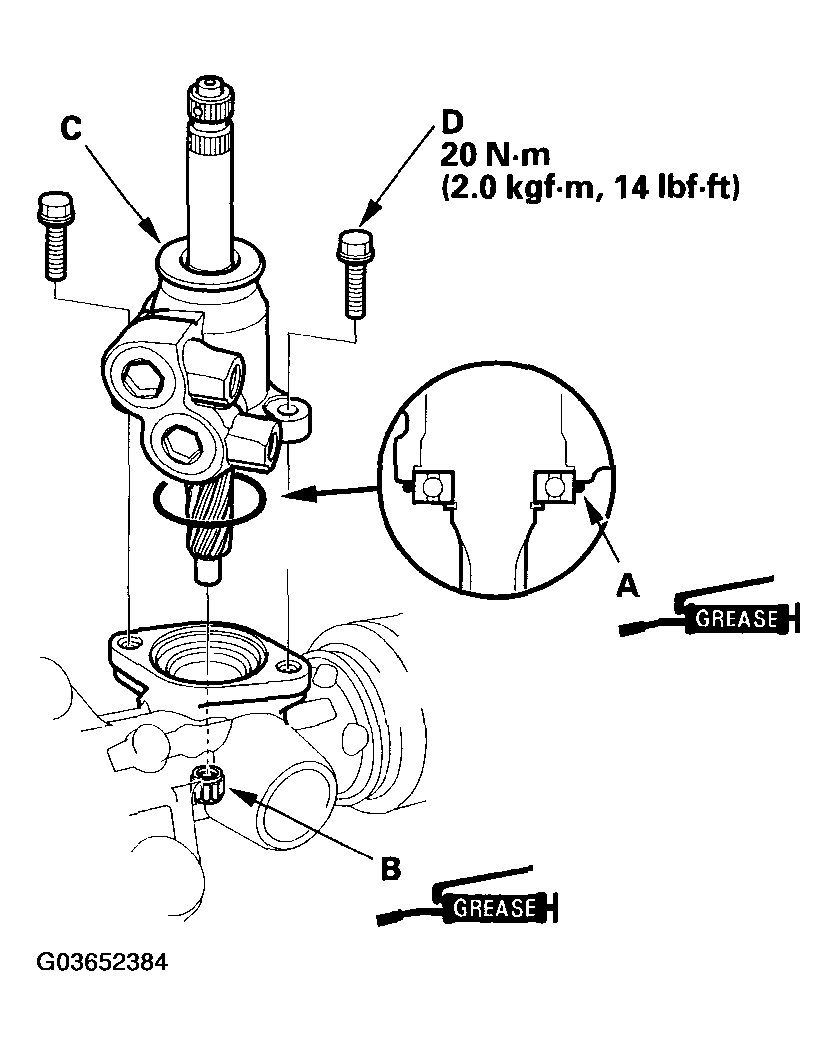 C

D
20 N·m
(2.0 kgf·m, 14 lbf·ft)

A

GREASE

B

GREASE

G03652384