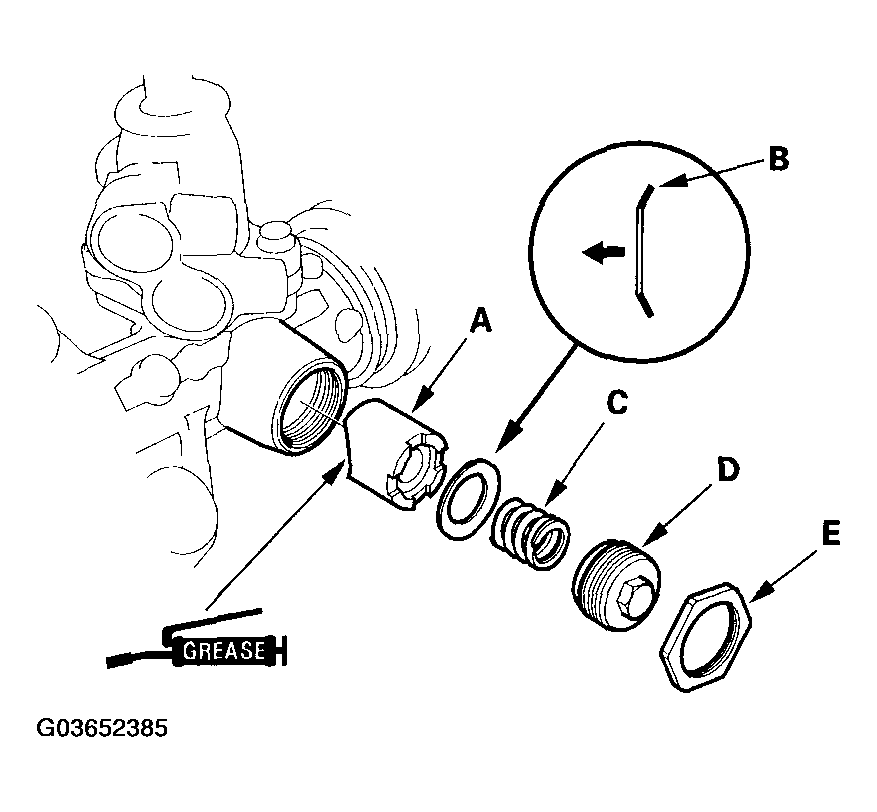 B
A
C
D
E
GREASE
G03652385