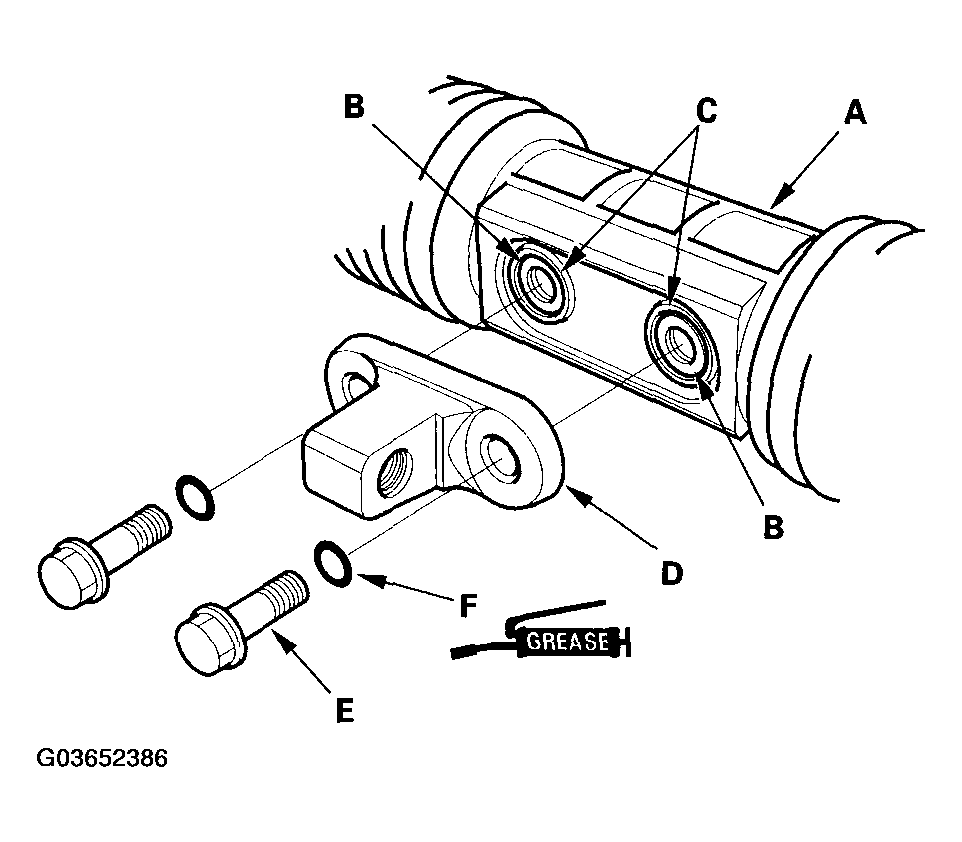 B
C
A
B
D
F
GREASE
E
G03652386