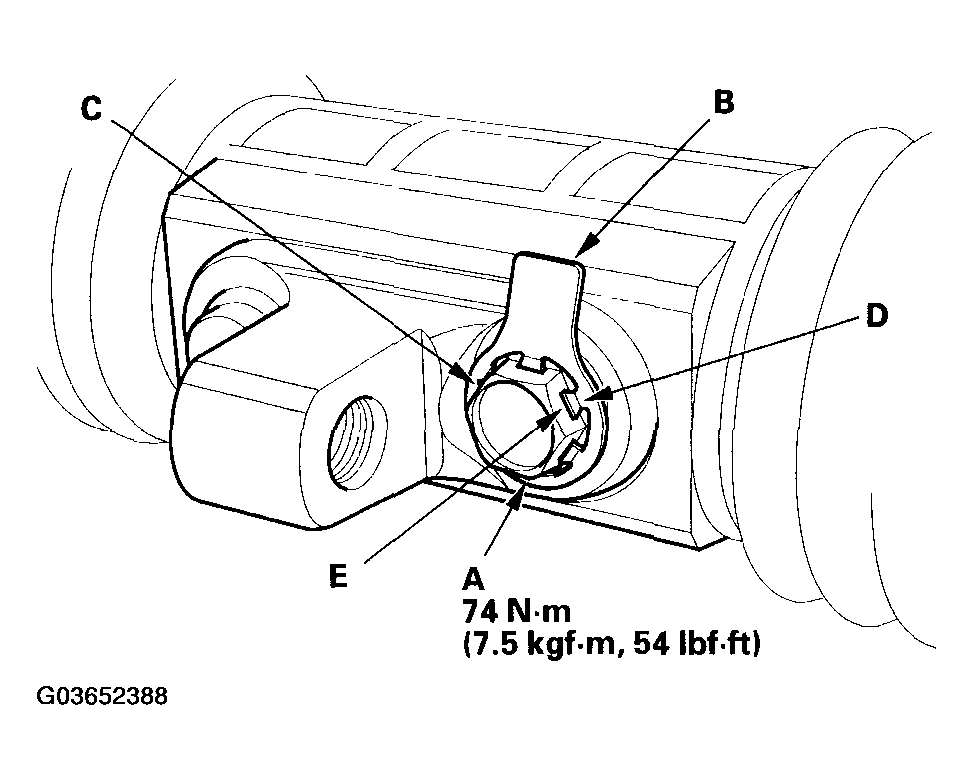 C

B

D

E

A
74 N·m
(7.5 kgf·m, 54 lbf·ft)

G03652388