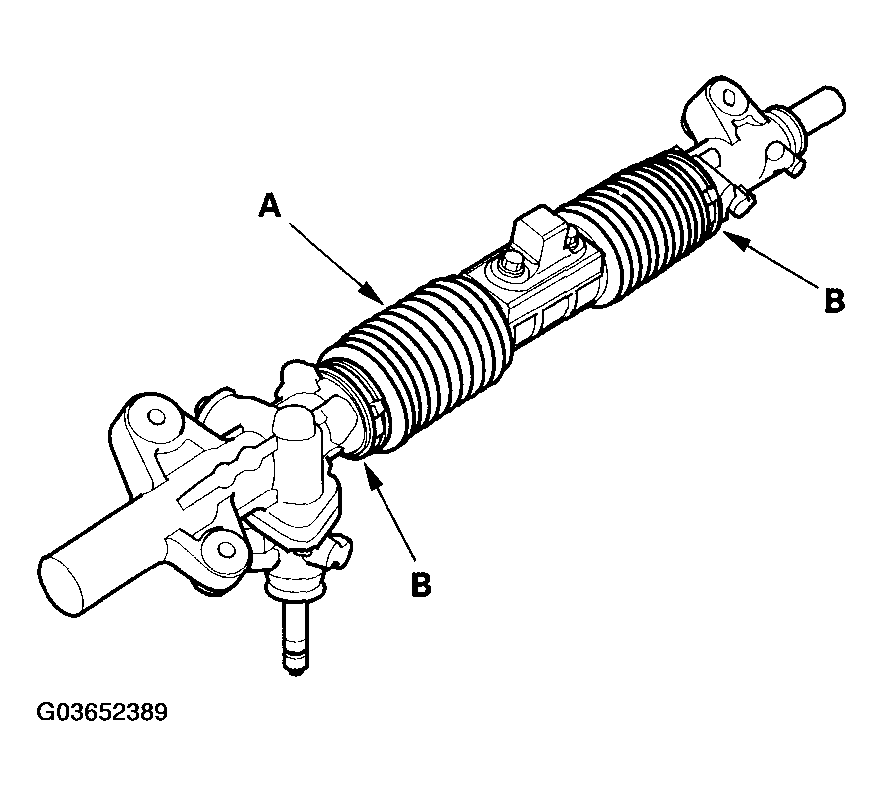 A

B

B

G03652389