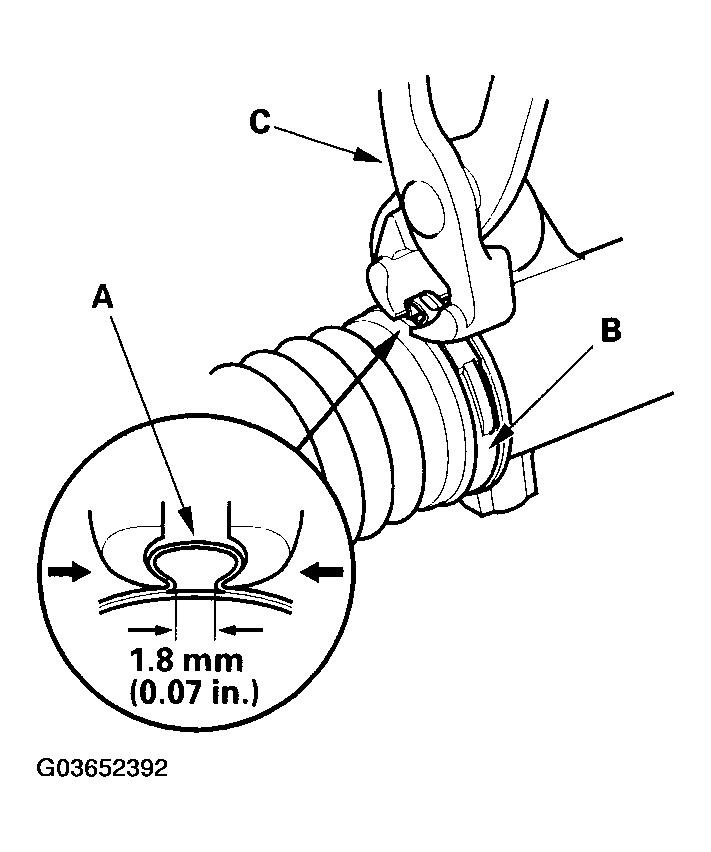 C

A

B

1.8 mm
(0.07 in.)

G03652392