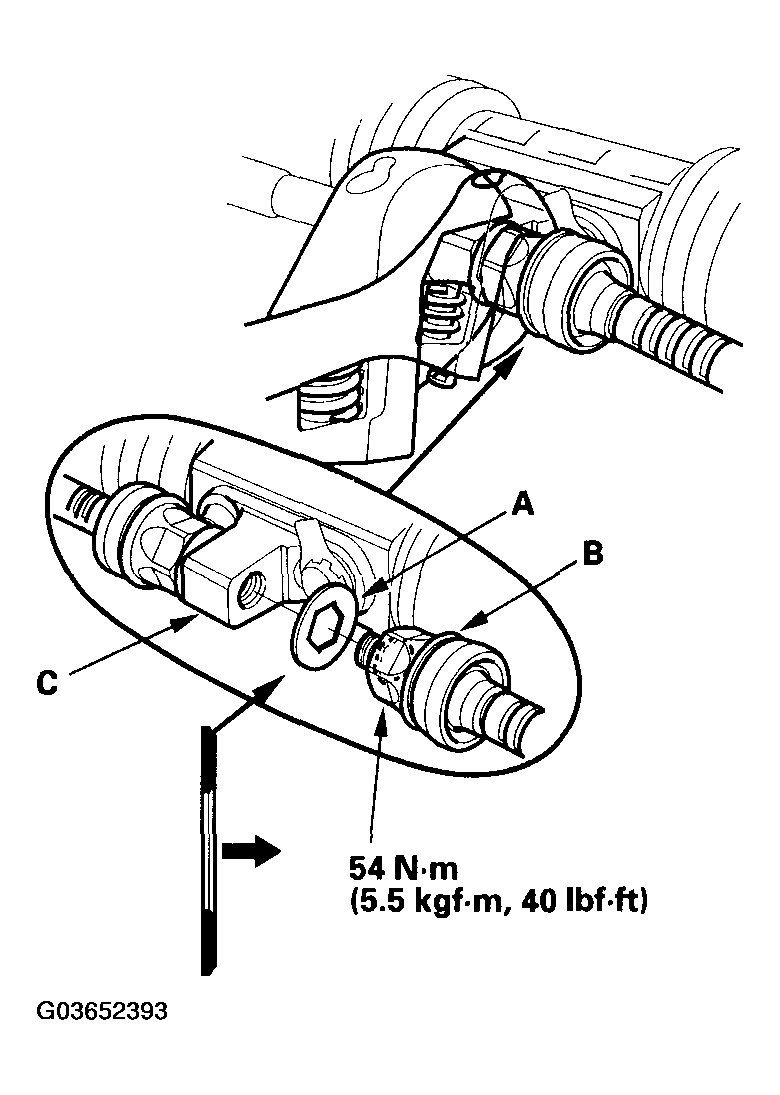 A

B

C

54 N·m
(5.5 kgf·m, 40 lbf·ft)

G03652393