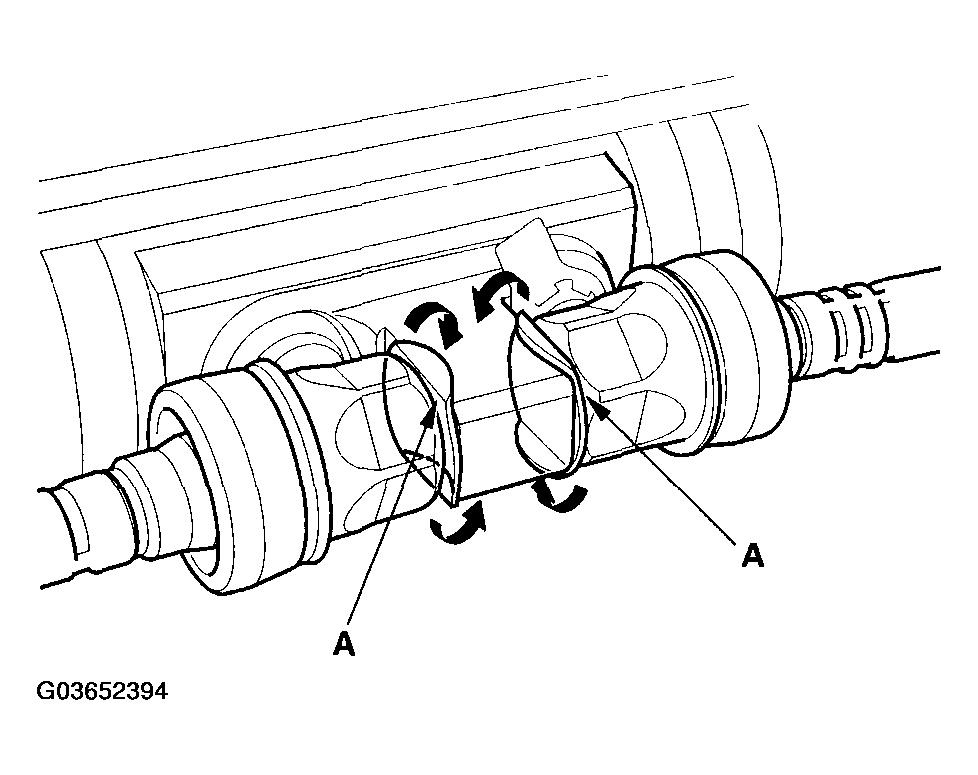 A

A

G03652394