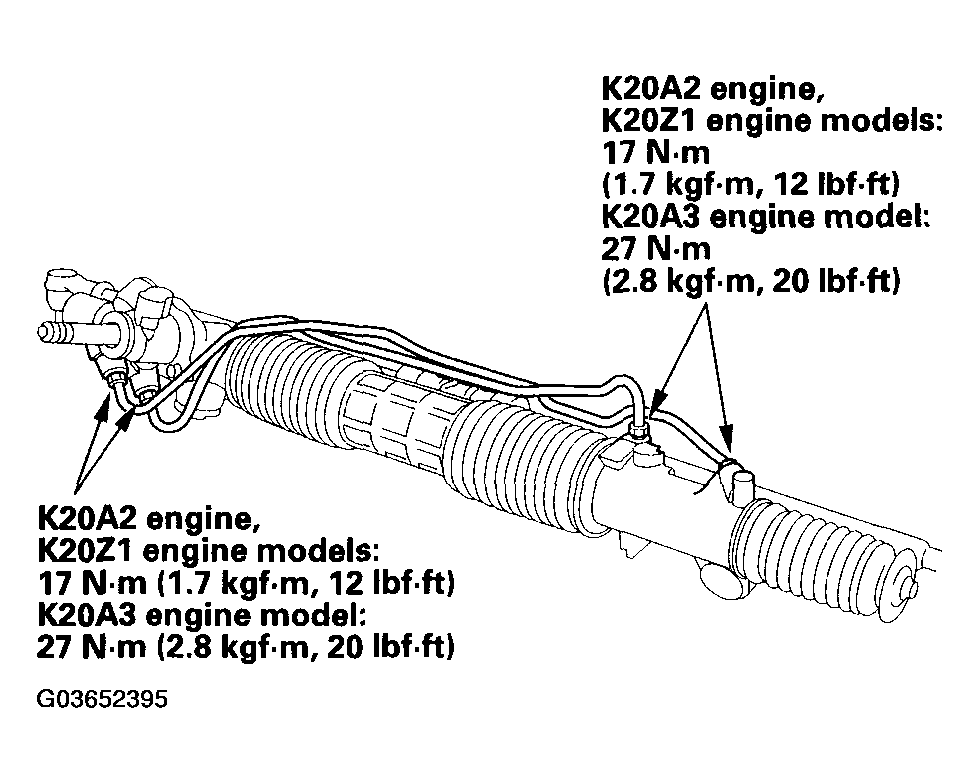 K20A2 engine,
K20Z1 engine models:
17 N·m
(1.7 kgf·m, 12 lbf·ft)
K20A3 engine model:
27 N·m
(2.8 kgf·m, 20 lbf·ft)

K20A2 engine,
K20Z1 engine models:
17 N·m (1.7 kgf·m, 12 lbf·ft)
K20A3 engine model:
27 N·m (2.8 kgf·m, 20 lbf·ft)

G03652395