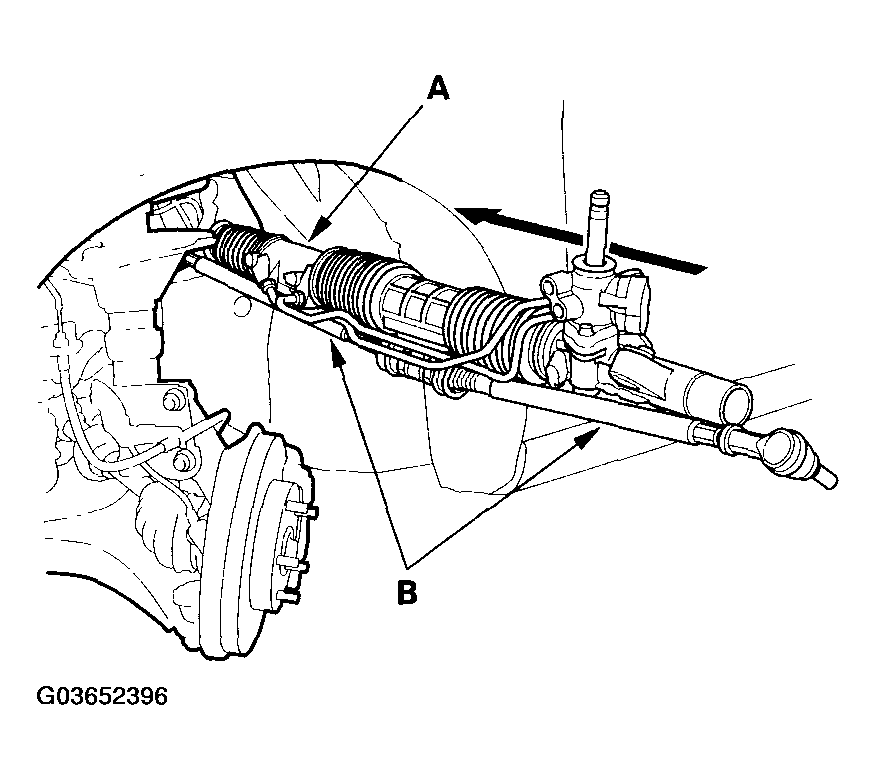 A

B

G03652396