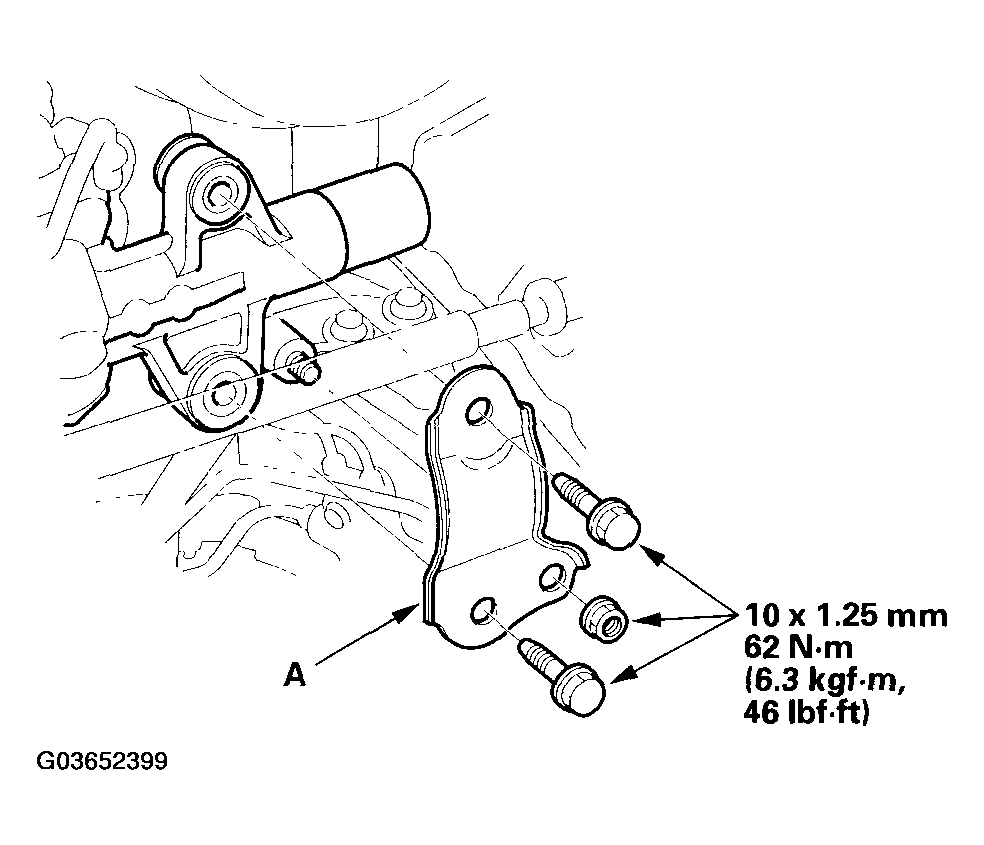 A

10 x 1.25 mm
62 N·m
(6.3 kgf·m,
46 lbf·ft)

G03652399