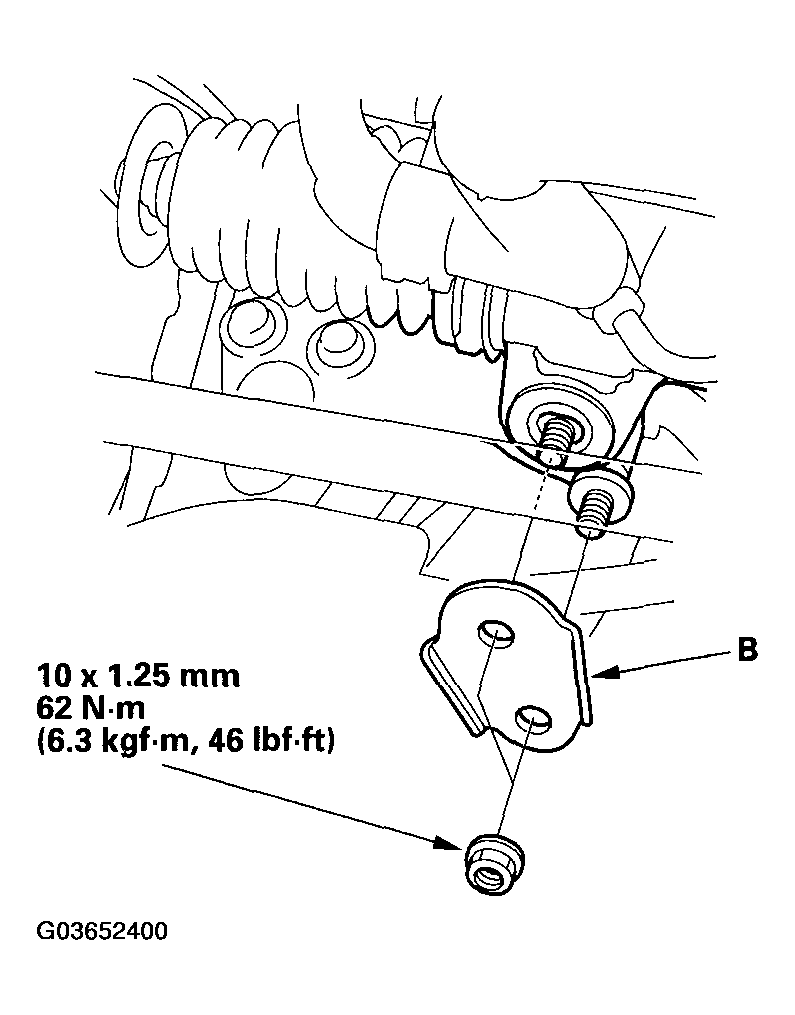 B

10 x 1.25 mm
62 N·m
(6.3 kgf·m, 46 lbf·ft)

G03652400