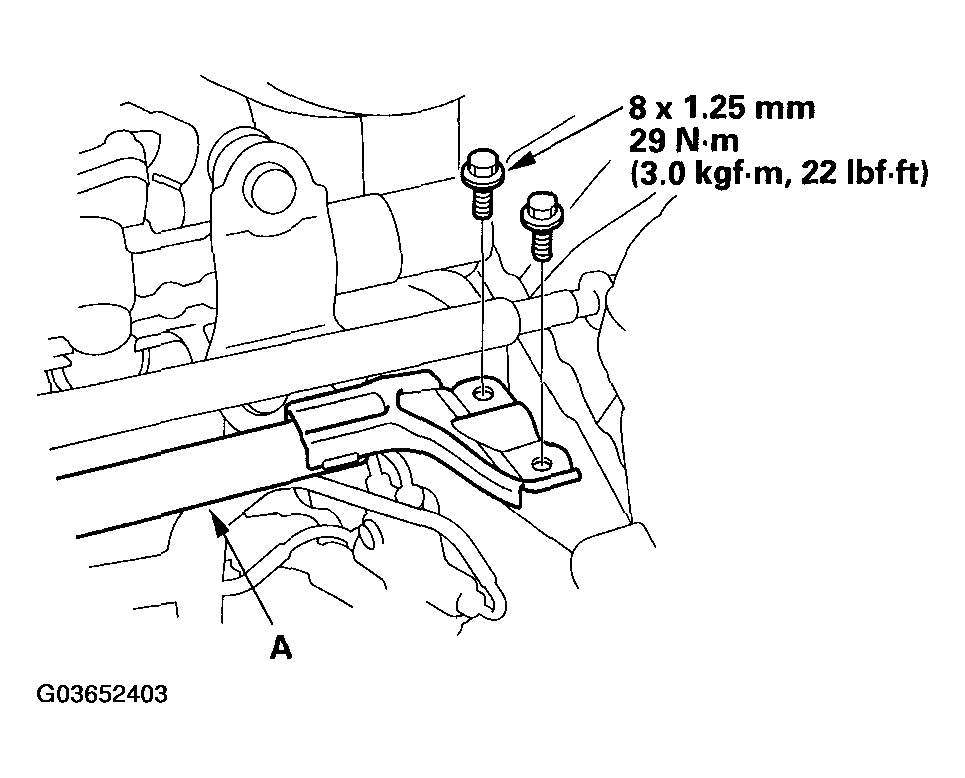 8 x 1.25 mm
29 N·m
(3.0 kgf·m, 22 lbf·ft)

A

G03652403