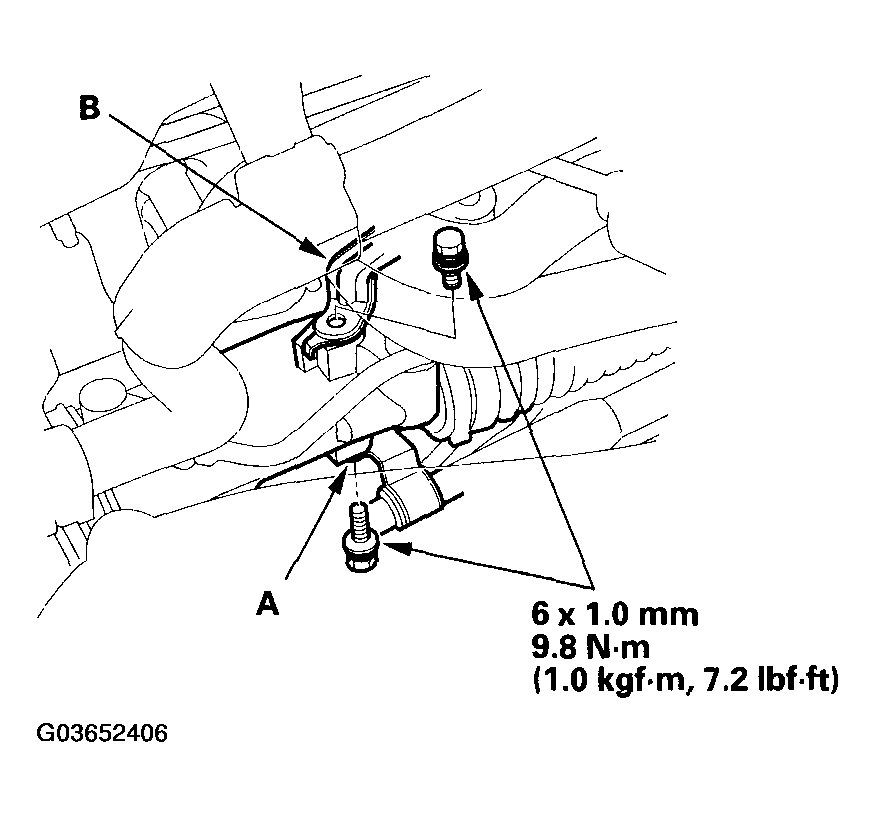 B

A

6 x 1.0 mm
9.8 N·m
(1.0 kgf·m, 7.2 lbf·ft)

G03652406