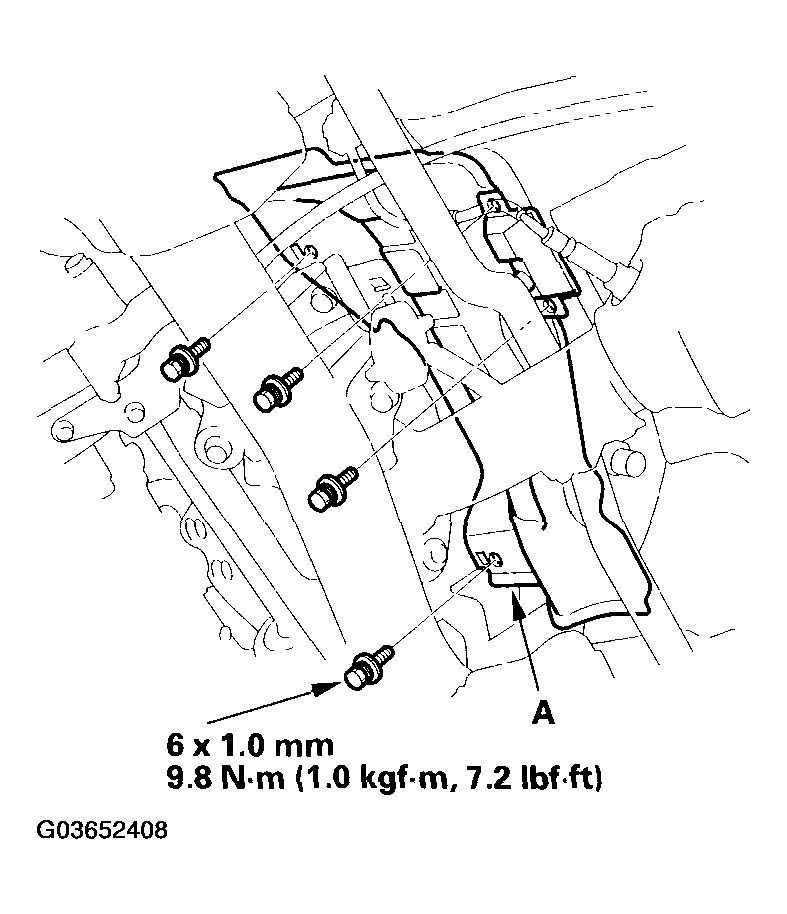 A

6 x 1.0 mm
9.8 N·m (1.0 kgf·m, 7.2 lbf·ft)

G03652408