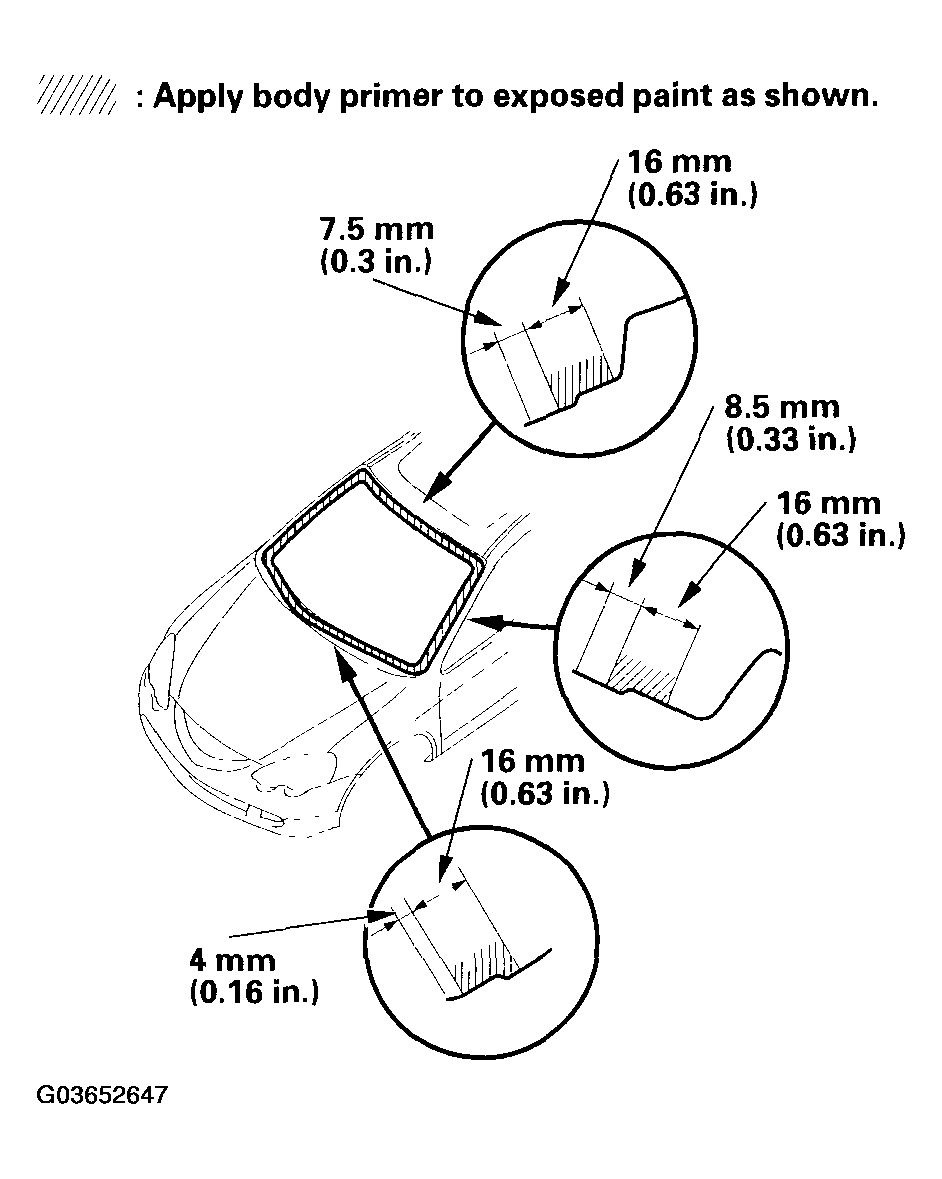 : Apply body primer to exposed paint as shown.

16 mm
(0.63 in.)

7.5 mm
(0.3 in.)

8.5 mm
(0.33 in.)

16 mm
(0.63 in.)

16 mm
(0.63 in.)

4 mm
(0.16 in.)

G03652647