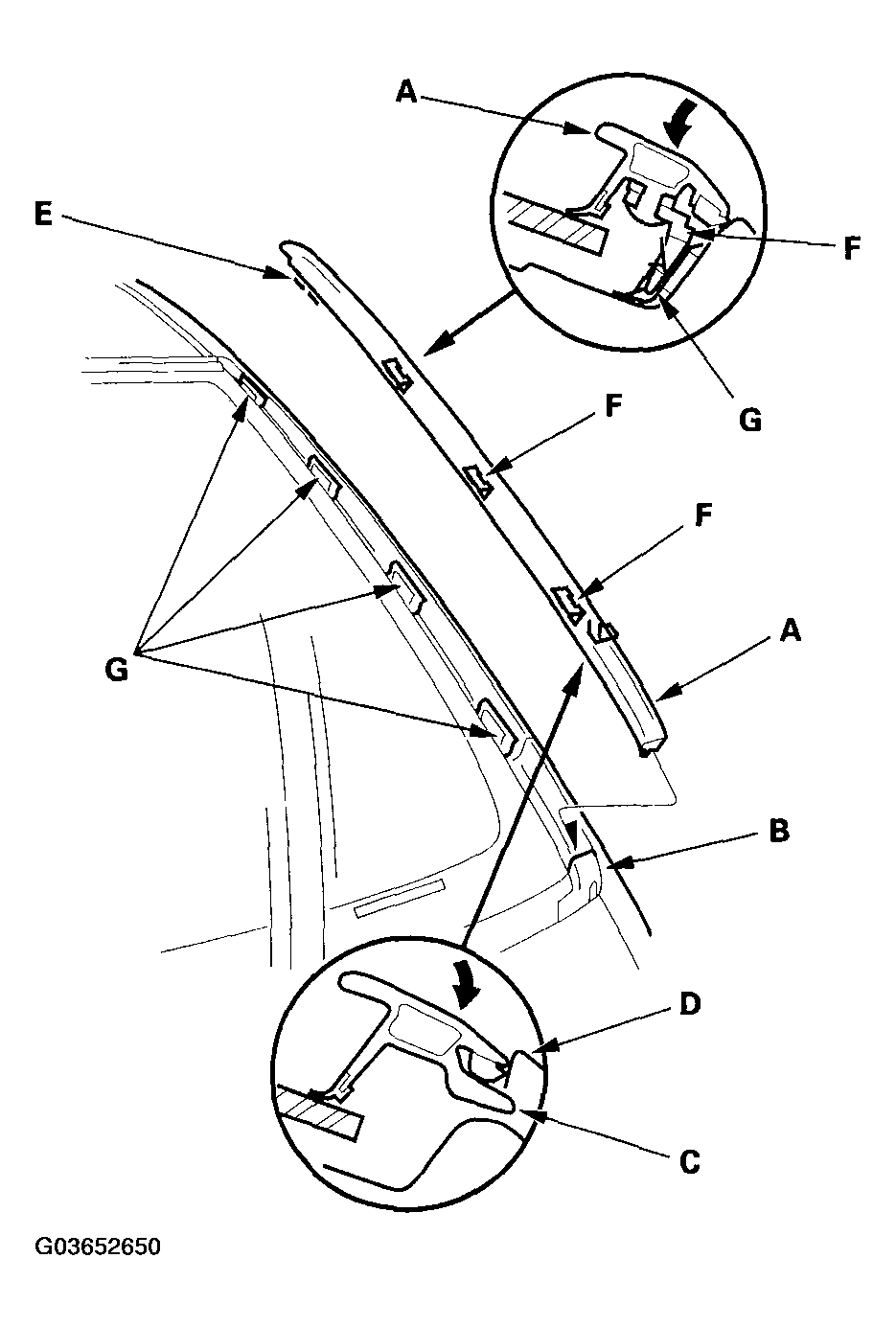 A
E
F
G
F
F
A
G
B
D
C
G03652650