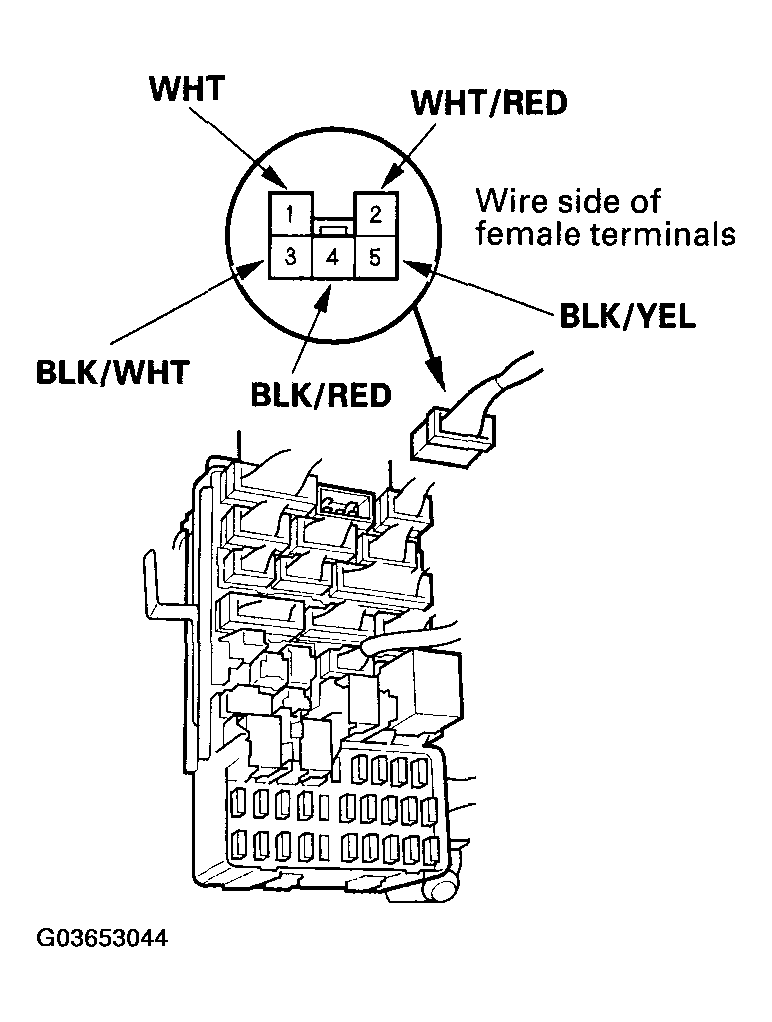 WHT

WHT/RED

1 2
3 4 5

Wire side of female terminals

BLK/YEL

BLK/WHT

BLK/RED

G03653044