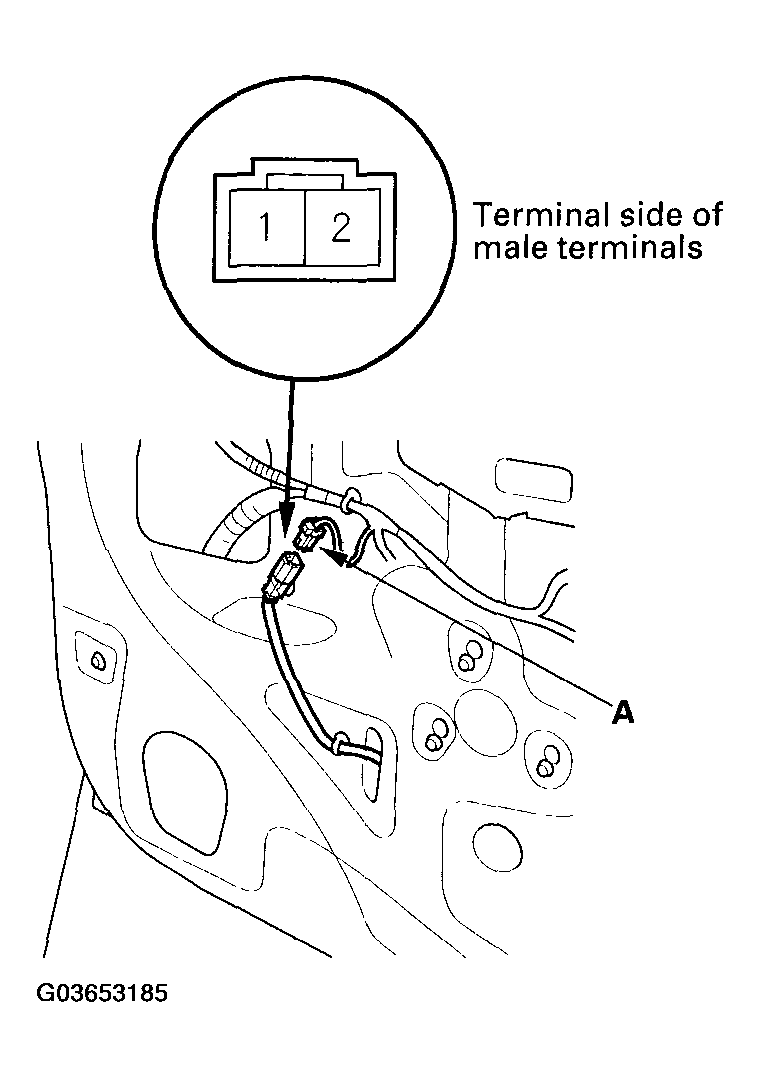 1 2

Terminal side of male terminals

A

G03653185