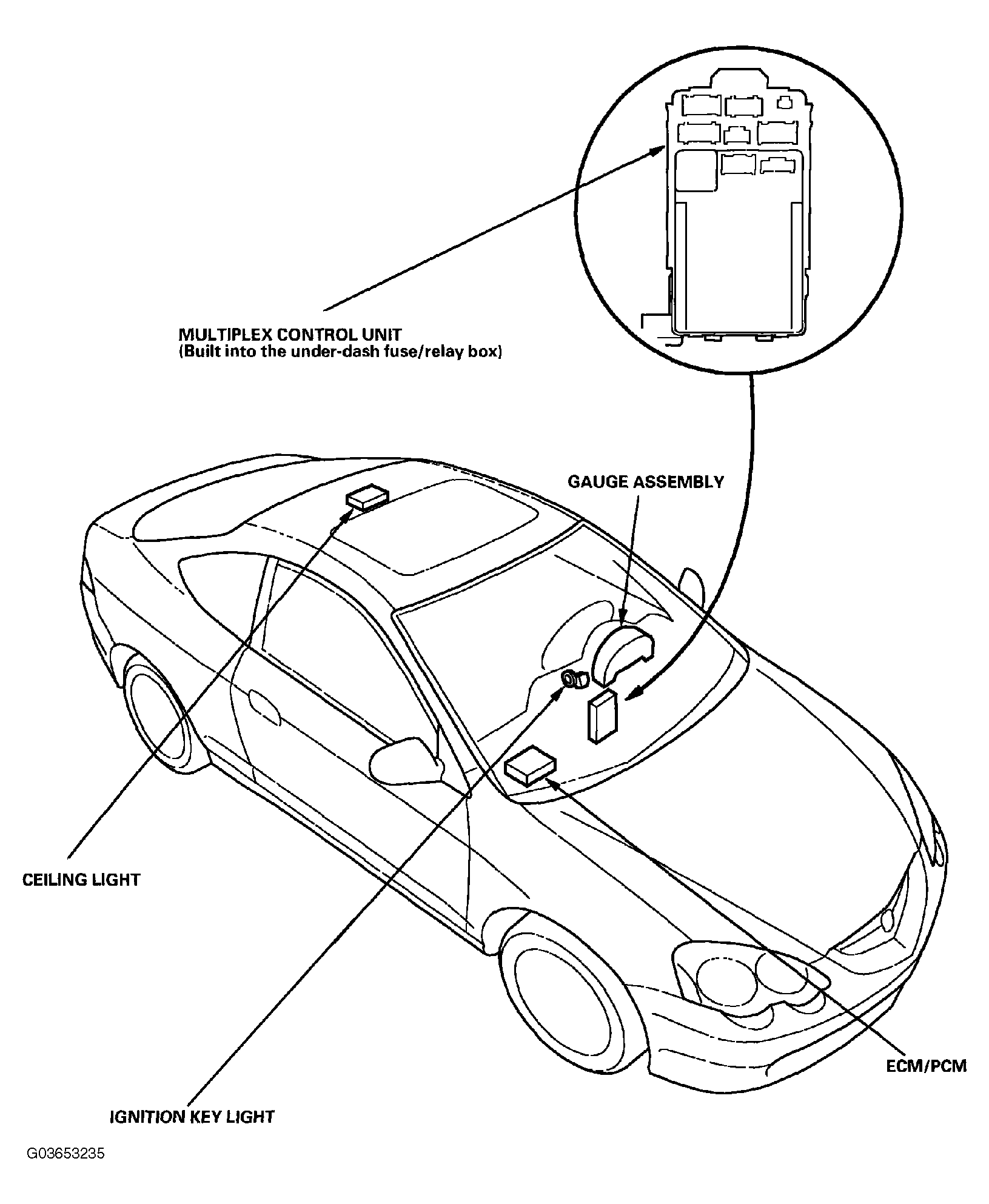 MULTIPLEX CONTROL UNIT
(Built into the under-dash fuse/relay box)

GAUGE ASSEMBLY

CEILING LIGHT

ECM/PCM

IGNITION KEY LIGHT

G03653235