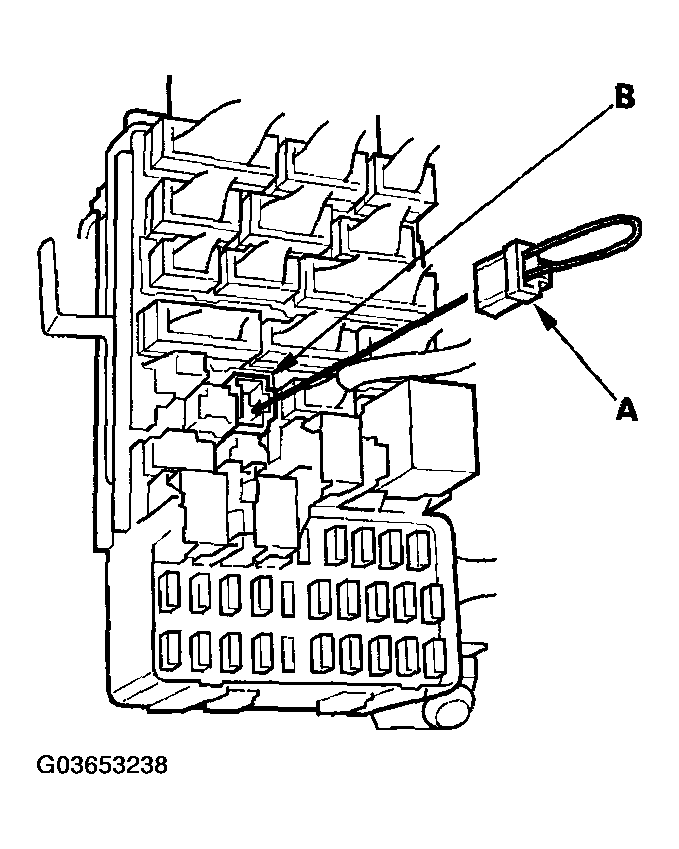 B

A

G03653238