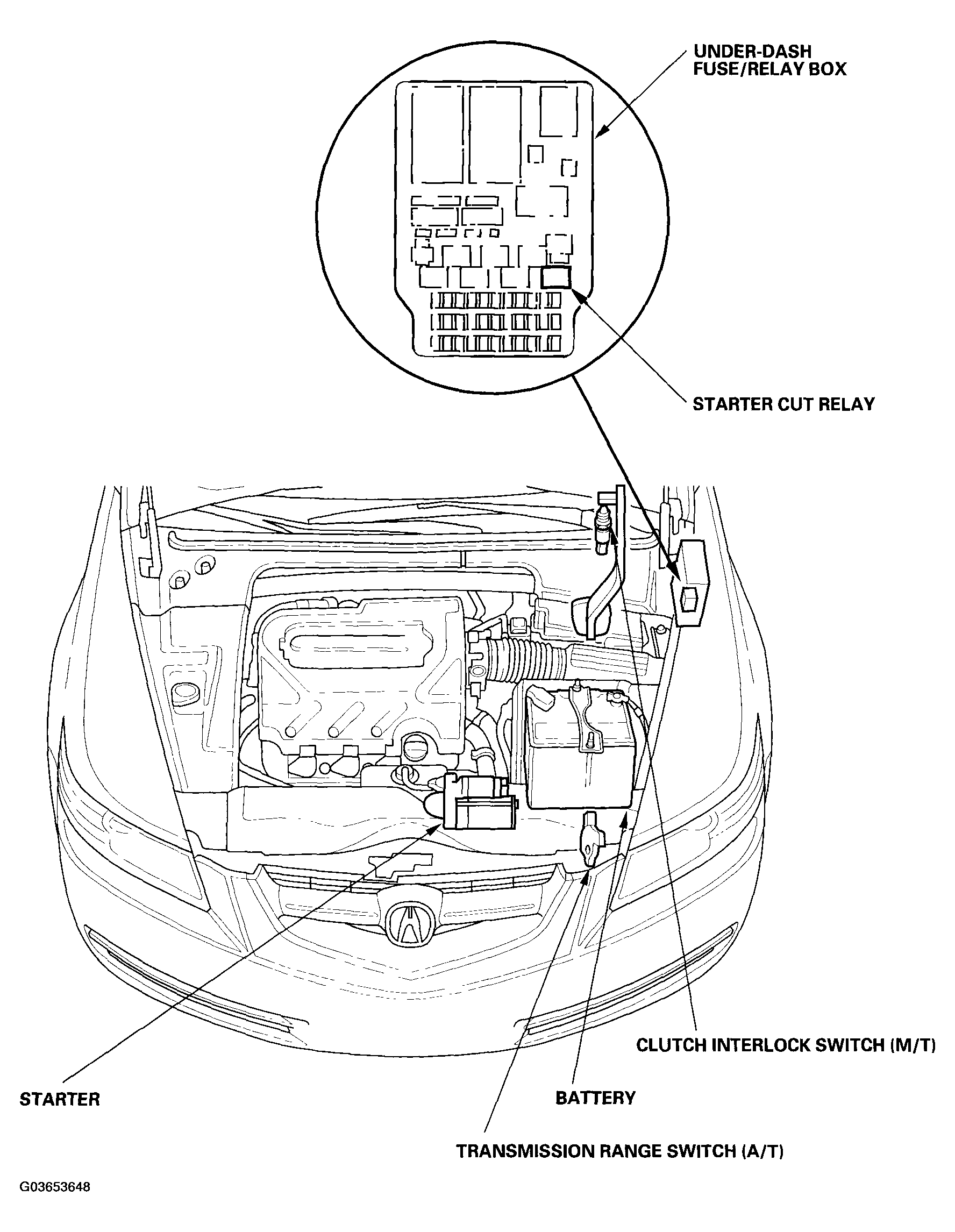 UNDER-DASH
FUSE/RELAY BOX

STARTER CUT RELAY

CLUTCH INTERLOCK SWITCH (M/T)

STARTER

BATTERY

TRANSMISSION RANGE SWITCH (A/T)

G03653648