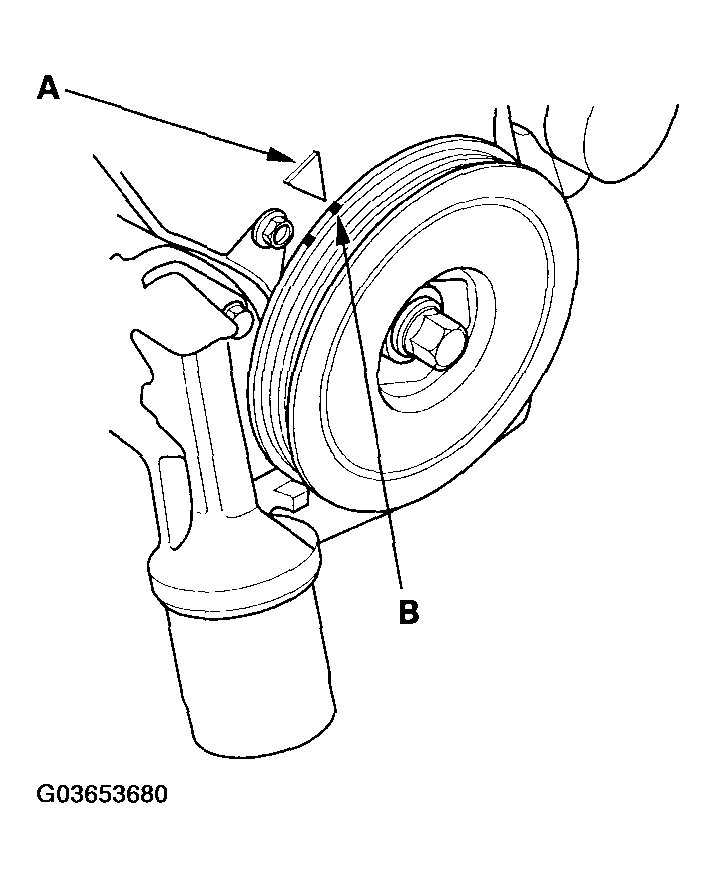 A

B

G03653680