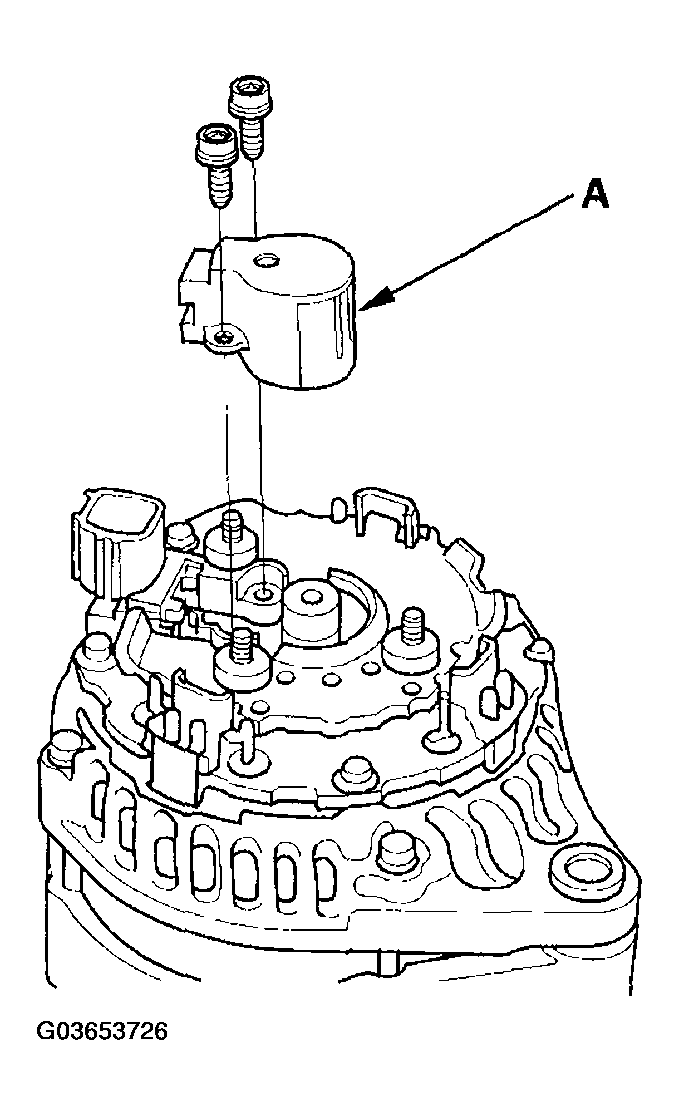 A

G03653726