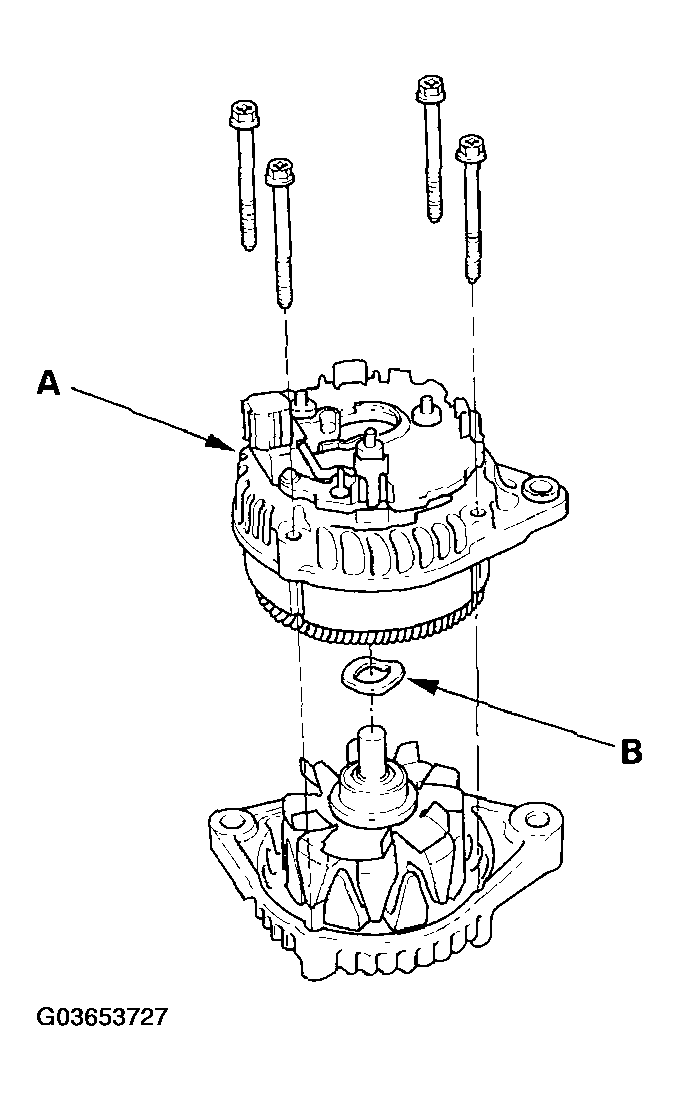 A

B

G03653727