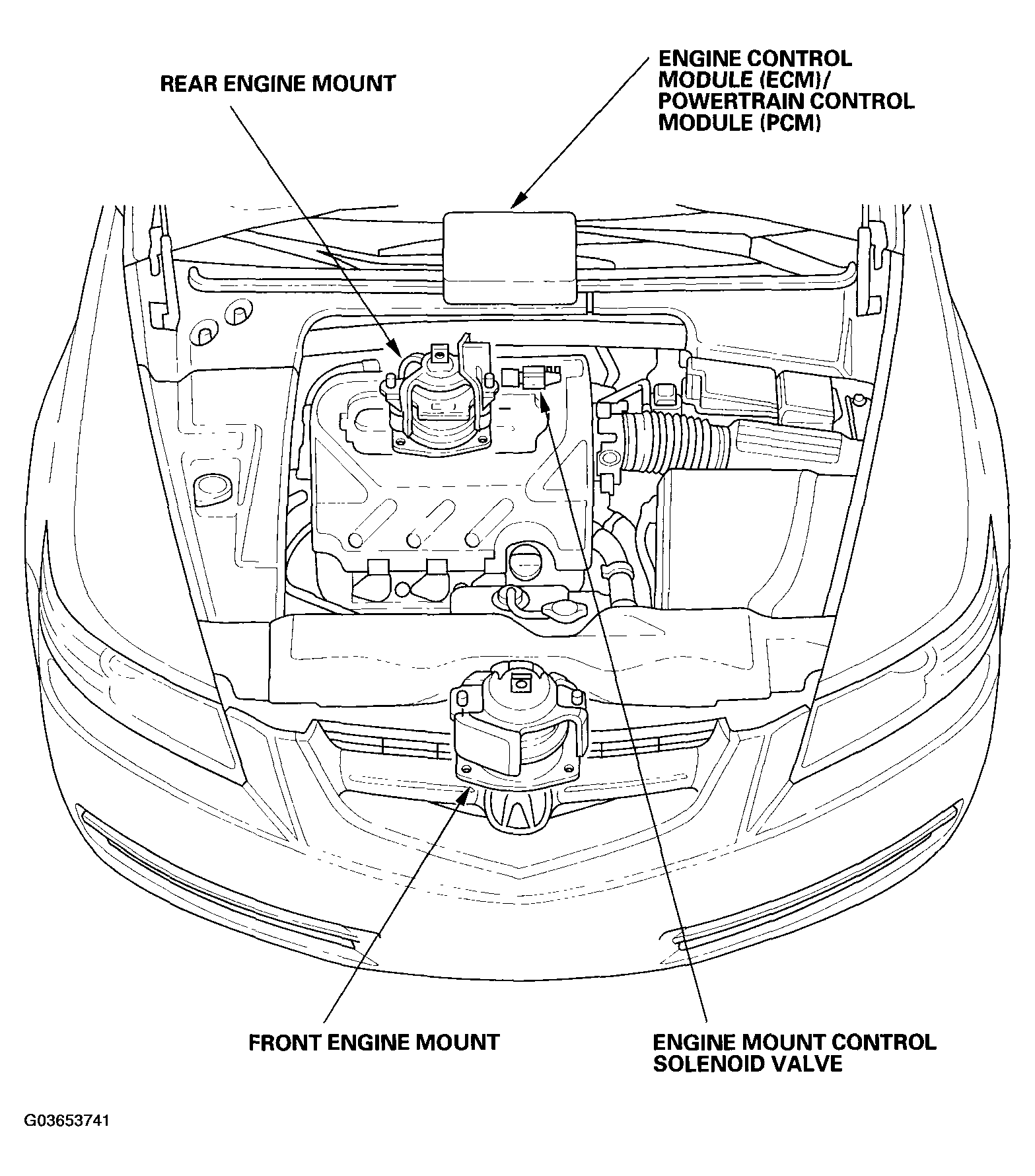 REAR ENGINE MOUNT

ENGINE CONTROL MODULE (ECM)/ POWERTRAIN CONTROL MODULE (PCM)

FRONT ENGINE MOUNT

ENGINE MOUNT CONTROL SOLENOID VALVE

G03653741