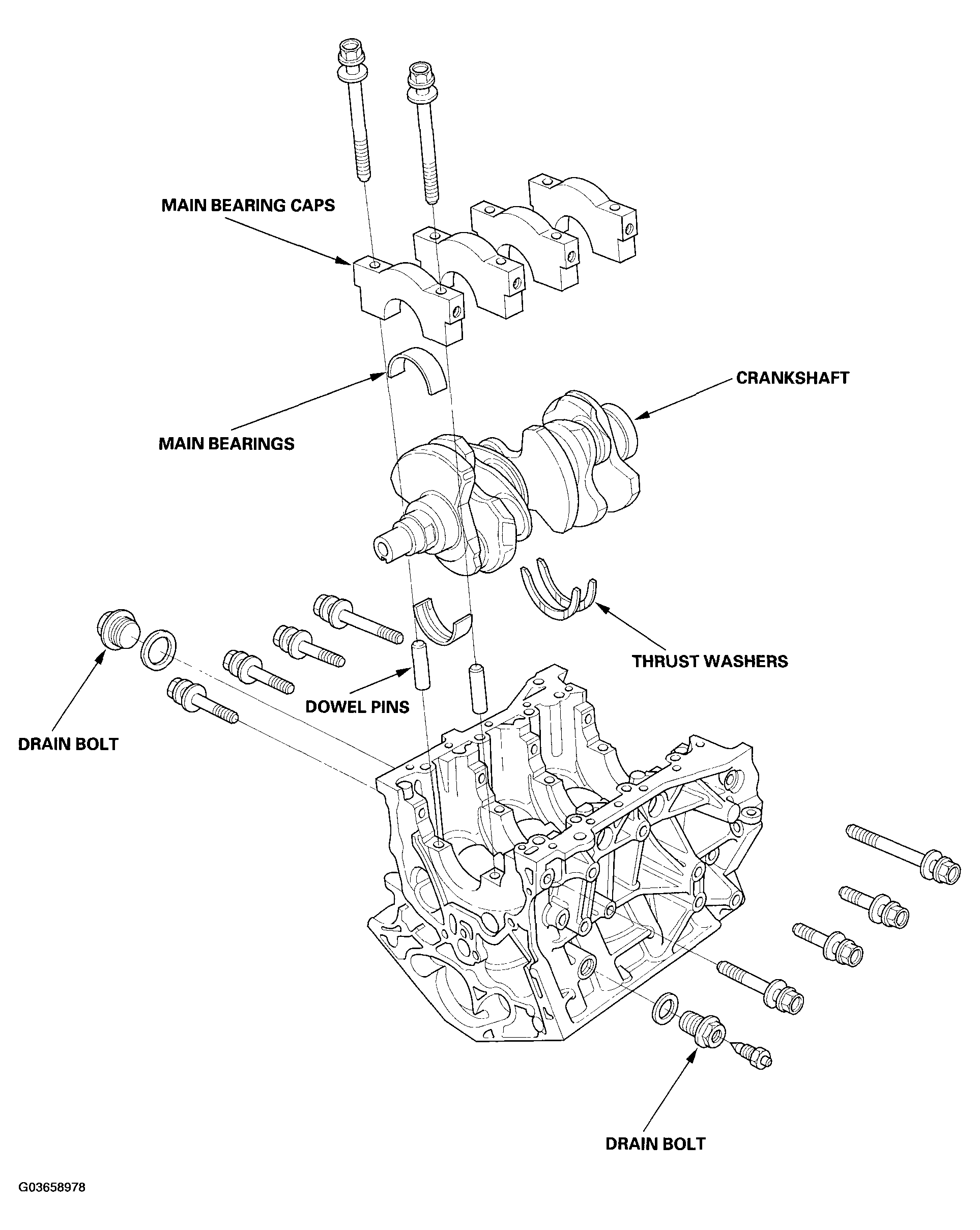 MAIN BEARING CAPS

CRANKSHAFT

MAIN BEARINGS

THRUST WASHERS

DOWEL PINS

DRAIN BOLT

DRAIN BOLT

G03658978