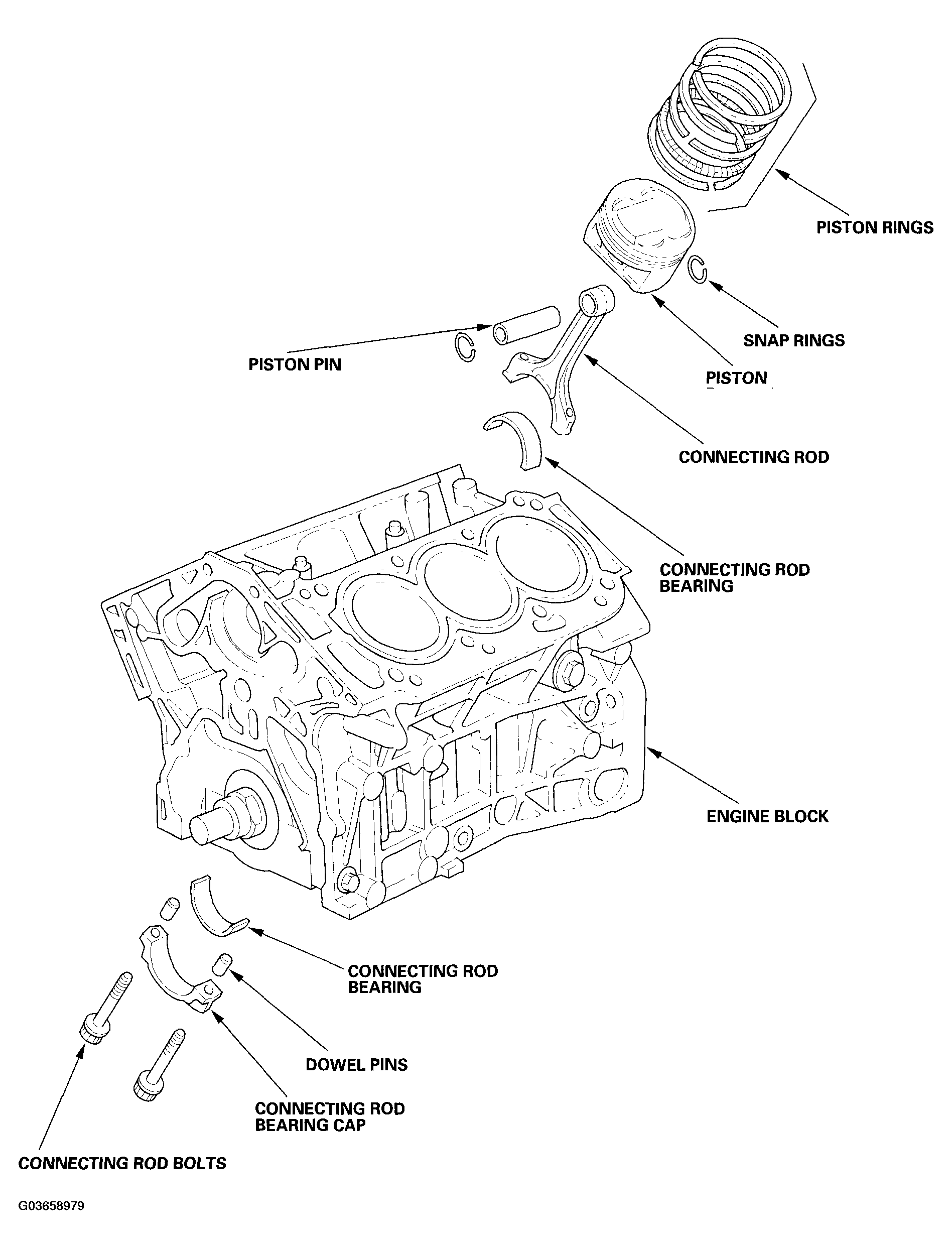 PISTON RINGS

SNAP RINGS

PISTON PIN

PISTON

CONNECTING ROD

CONNECTING ROD BEARING

ENGINE BLOCK

CONNECTING ROD BEARING

DOWEL PINS

CONNECTING ROD BEARING CAP

CONNECTING ROD BOLTS

G03658979