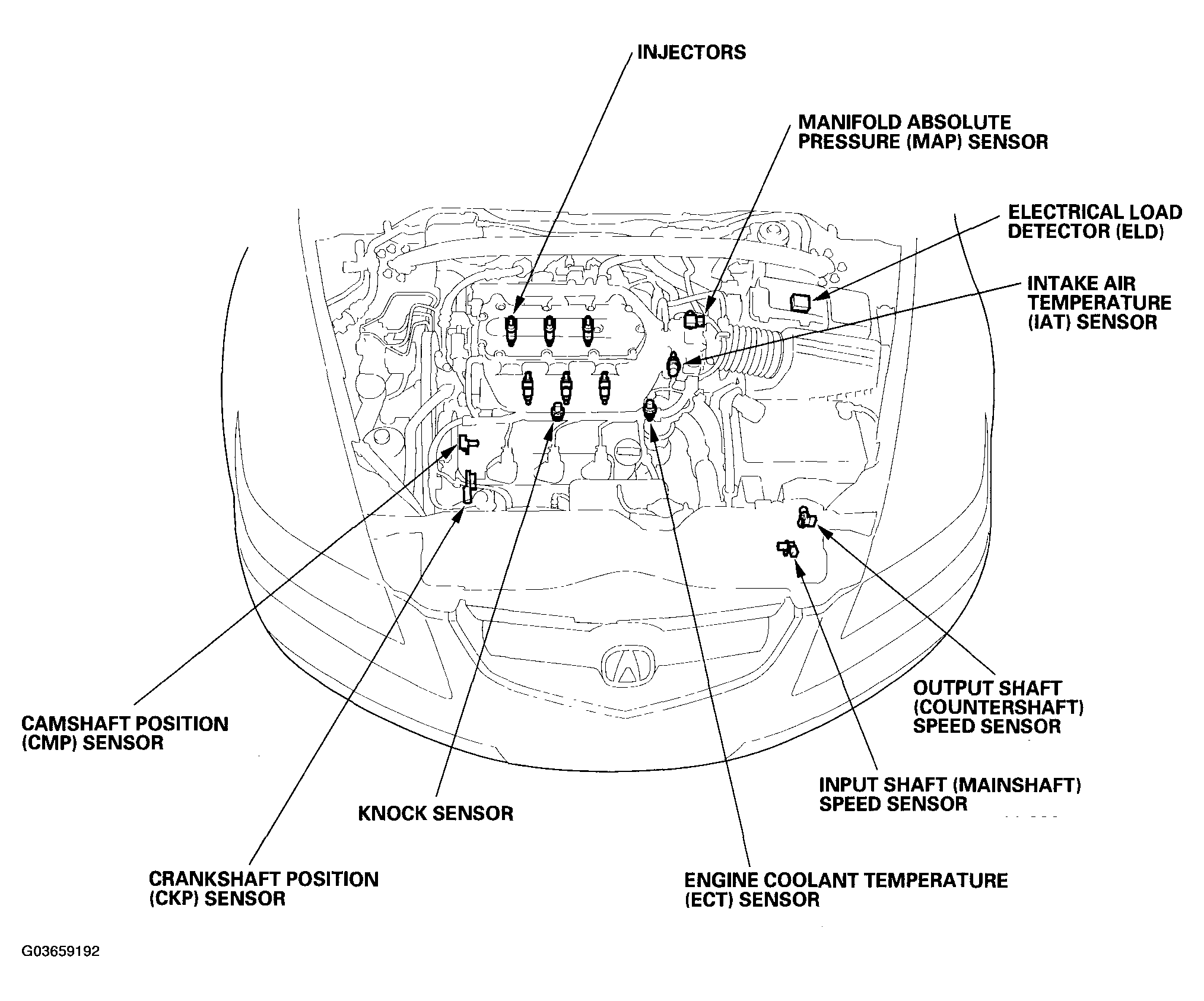 INJECTORS

MANIFOLD ABSOLUTE PRESSURE (MAP) SENSOR

ELECTRICAL LOAD DETECTOR (ELD)

INTAKE AIR TEMPERATURE (IAT) SENSOR

OUTPUT SHAFT (COUNTERSHAFT) SPEED SENSOR

CAMSHAFT POSITION (CMP) SENSOR

INPUT SHAFT (MAINSHAFT) SPEED SENSOR

KNOCK SENSOR

CRANKSHAFT POSITION (CKP) SENSOR

ENGINE COOLANT TEMPERATURE (ECT) SENSOR

G03659192