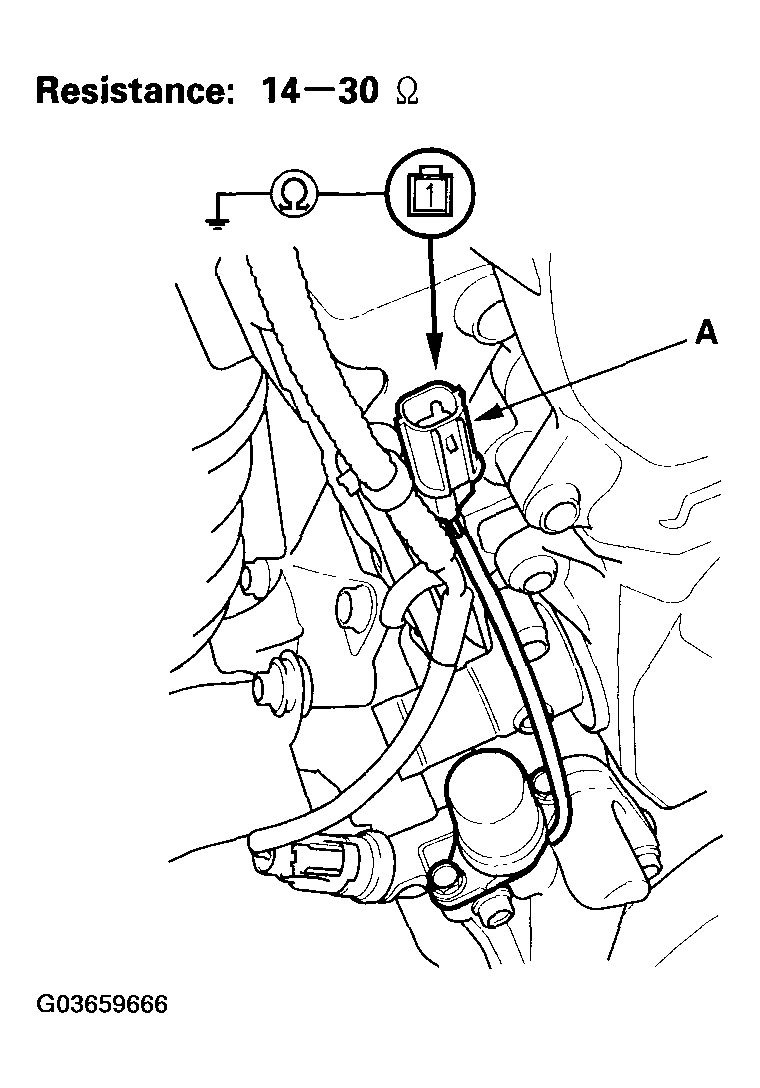 Resistance: 14—30 Ω

Ω

1

A

G03659666