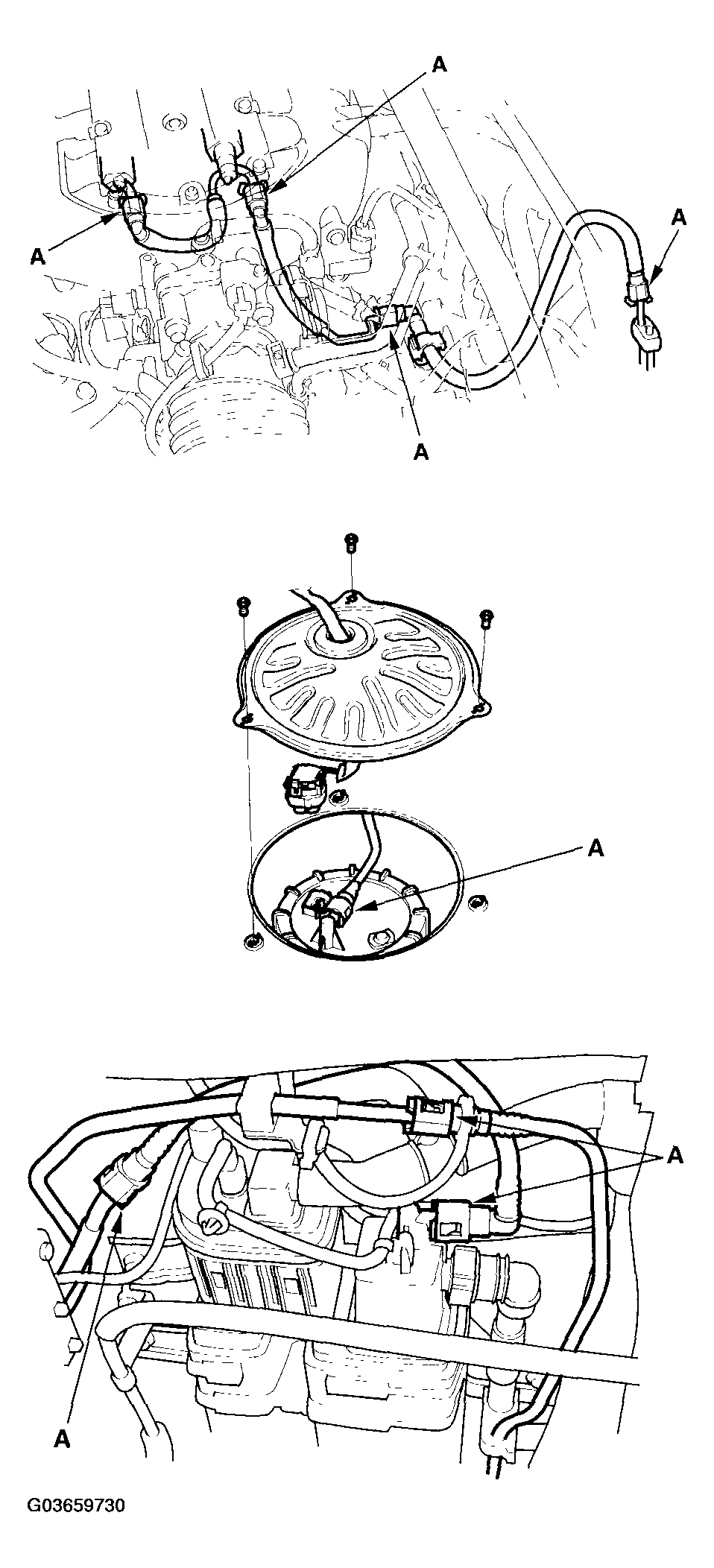 A
A
A
A
A
A
A
G03659730