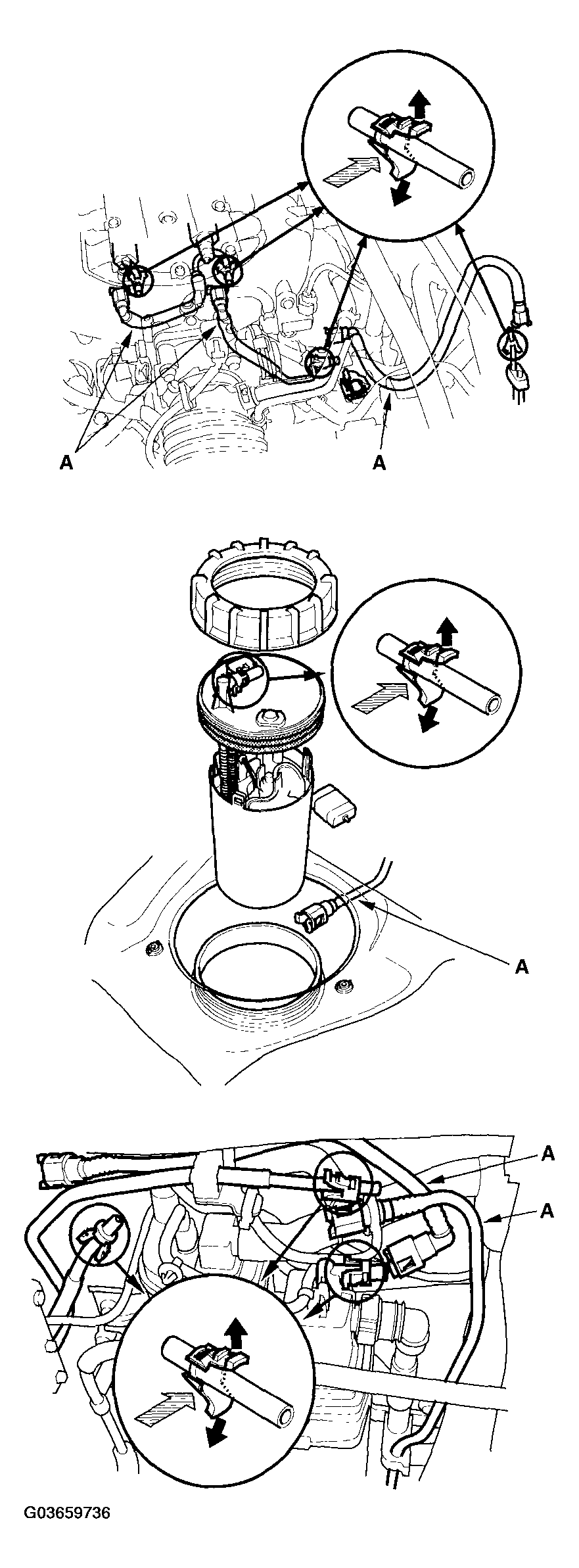 A
A
A
A
A
G03659736