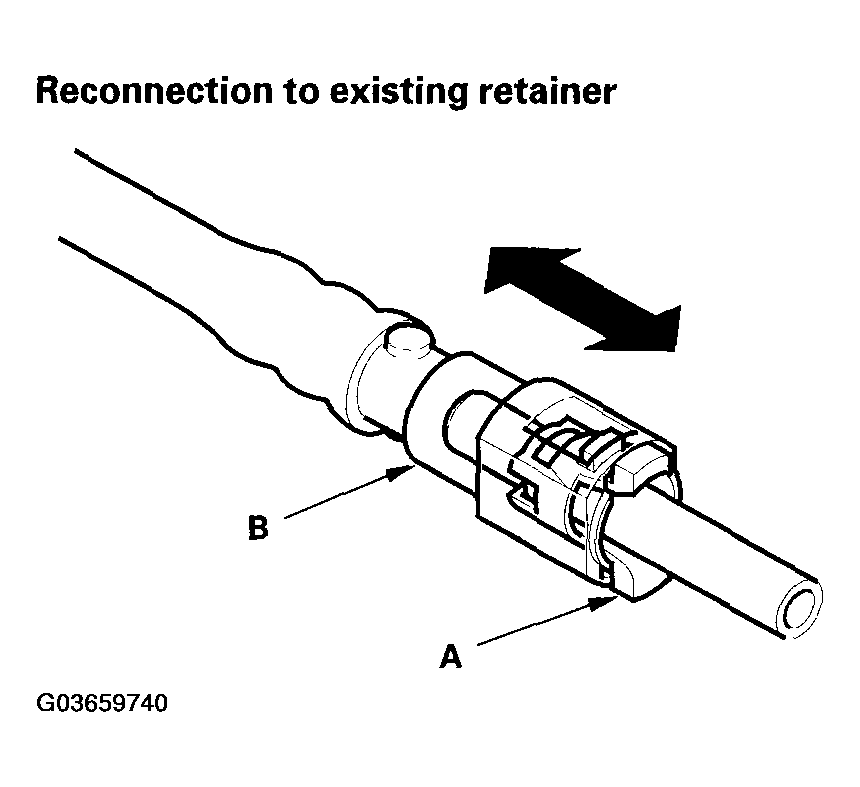 Reconnection to existing retainer

B

A

G03659740