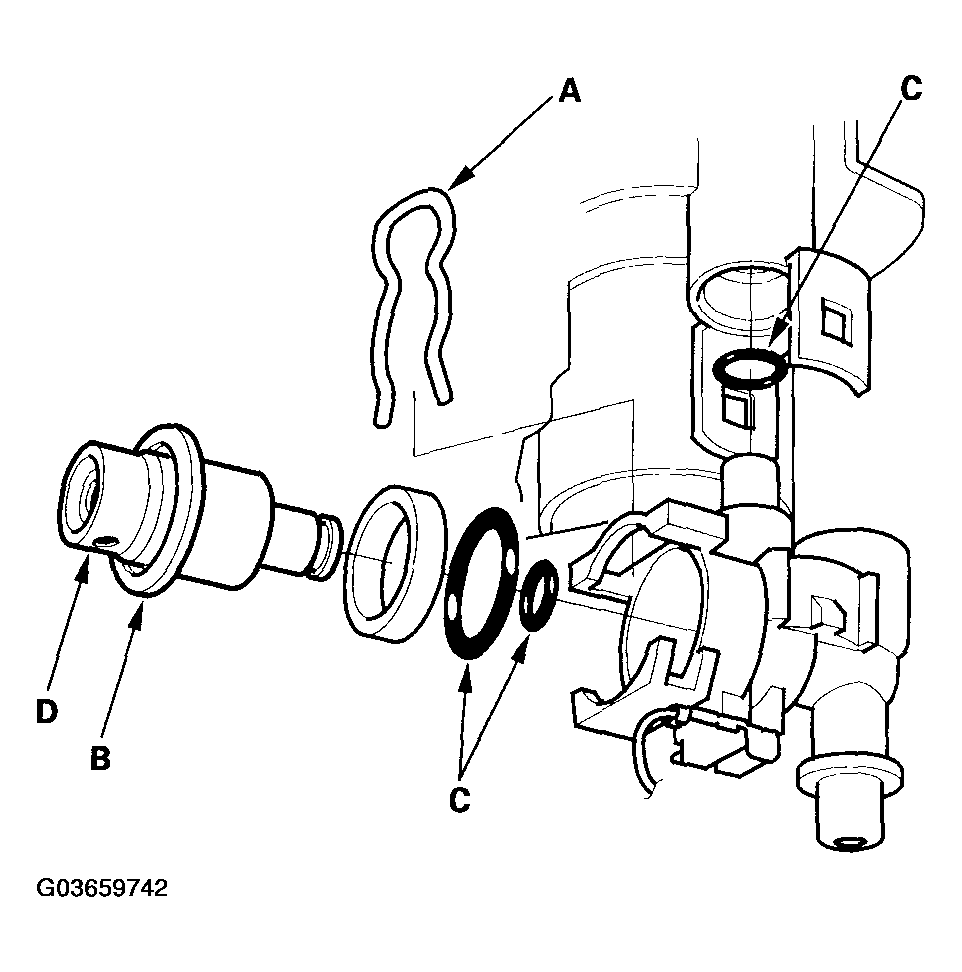 A
C
D
B
C
G03659742