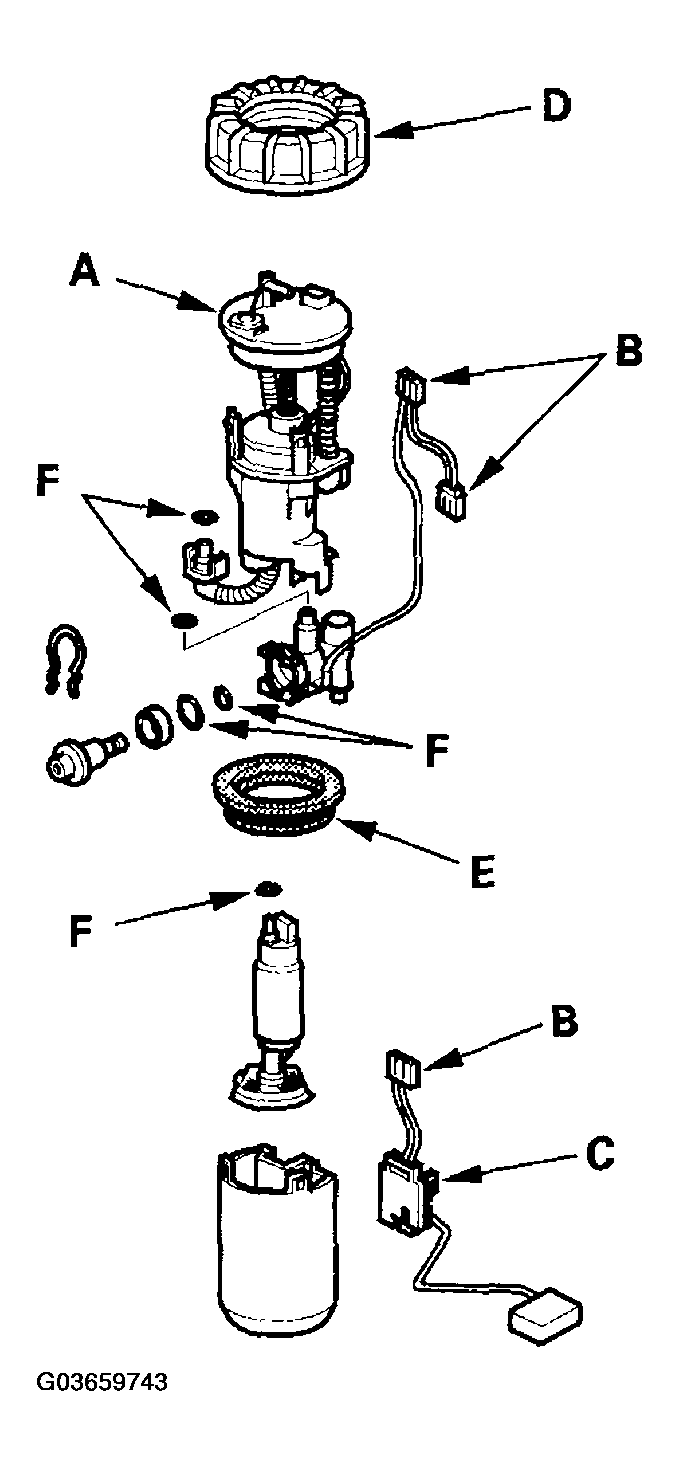 D
A
B
F
F
E
F
B
C
G03659743