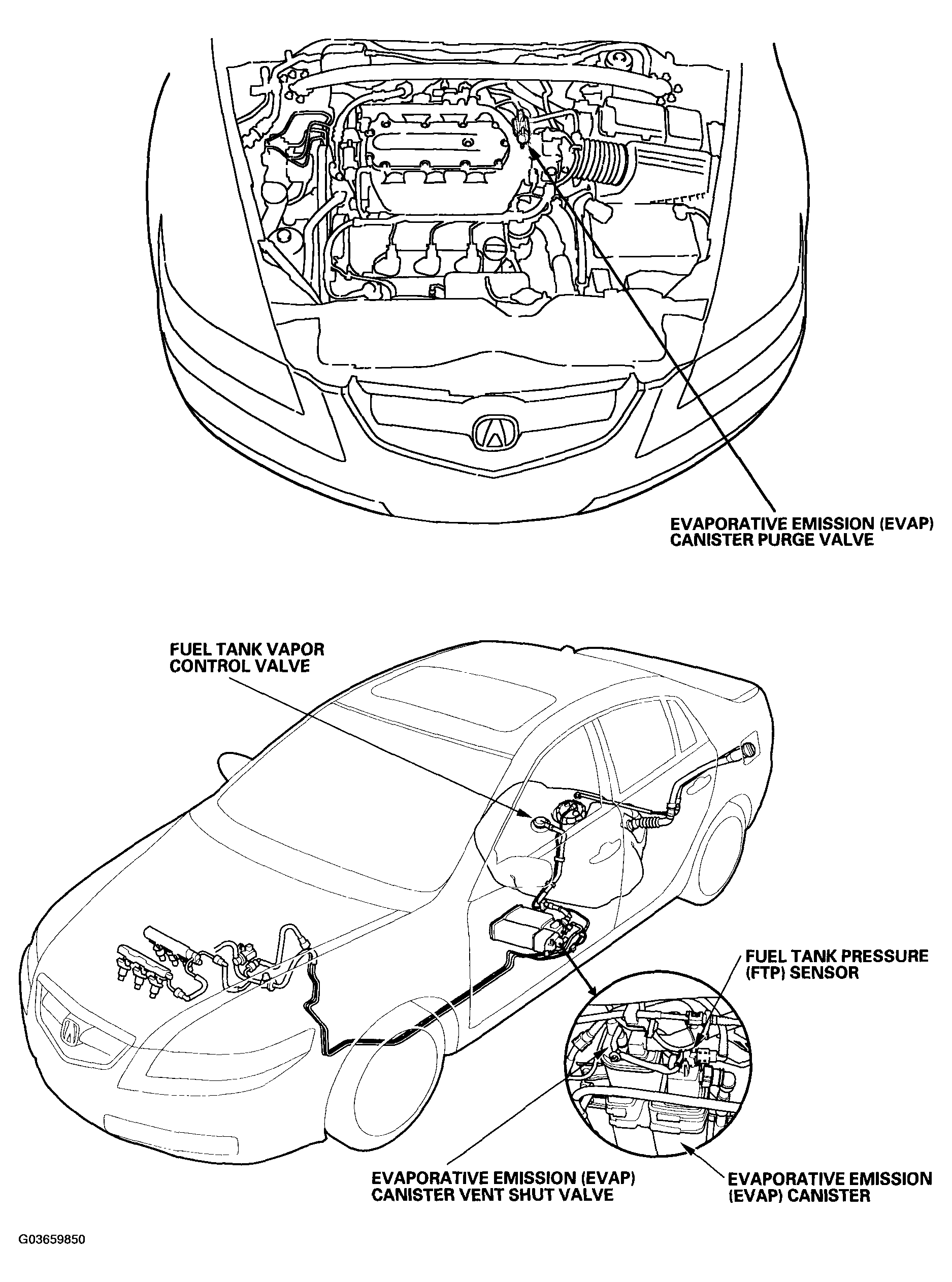 EVAPORATIVE EMISSION (EVAP) CANISTER PURGE VALVE

FUEL TANK VAPOR CONTROL VALVE

FUEL TANK PRESSURE (FTP) SENSOR

EVAPORATIVE EMISSION (EVAP) CANISTER VENT SHUT VALVE

EVAPORATIVE EMISSION (EVAP) CANISTER

G03659850