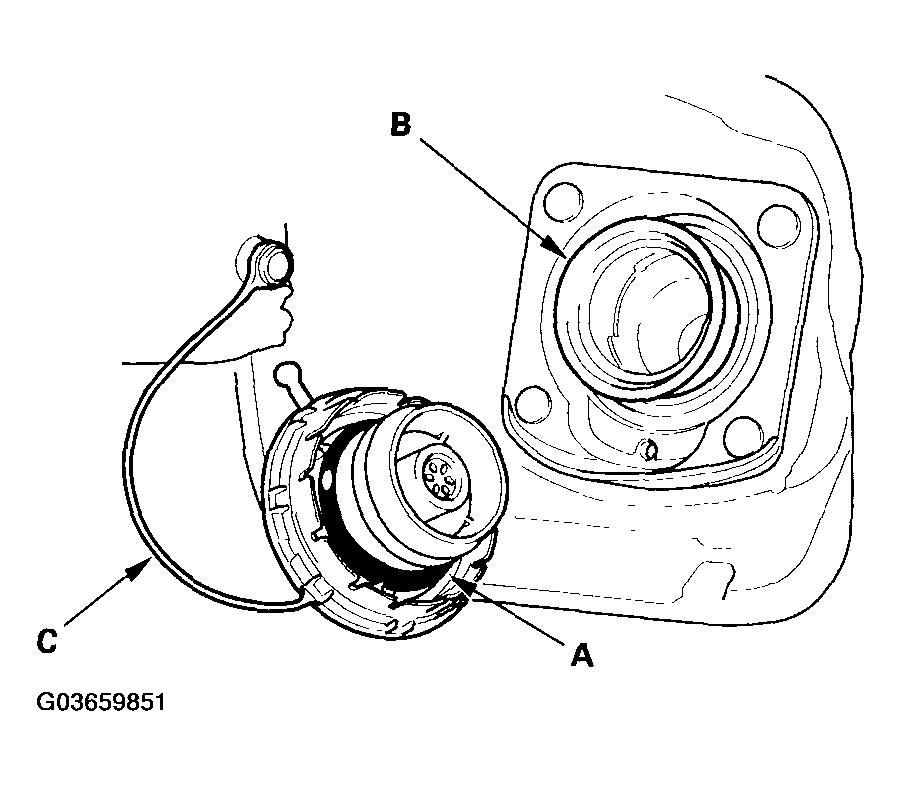 B

C

A

G03659851