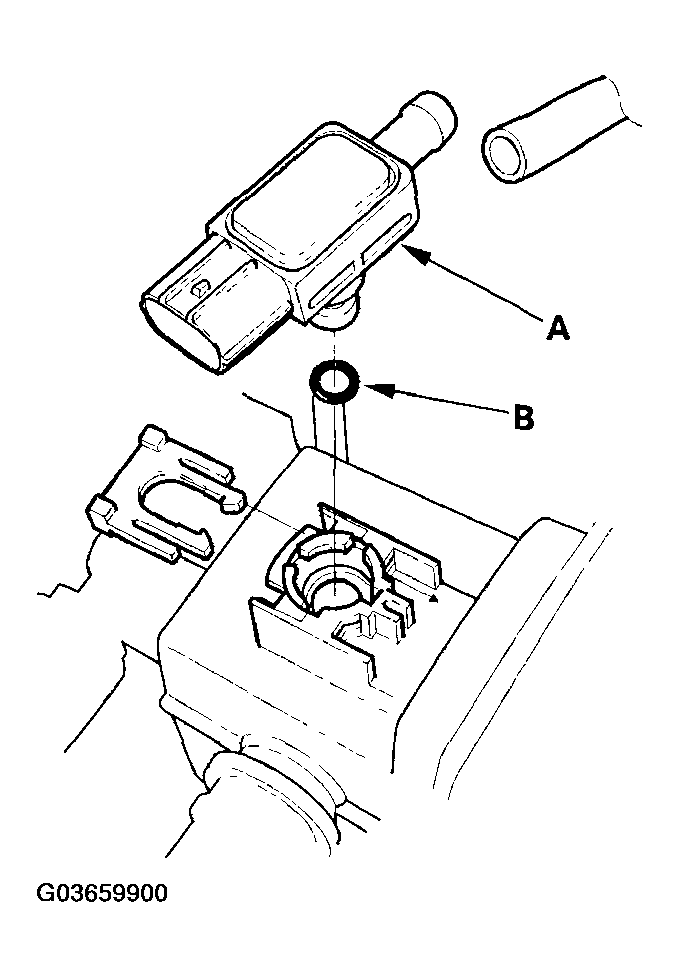 A

B

G03659900