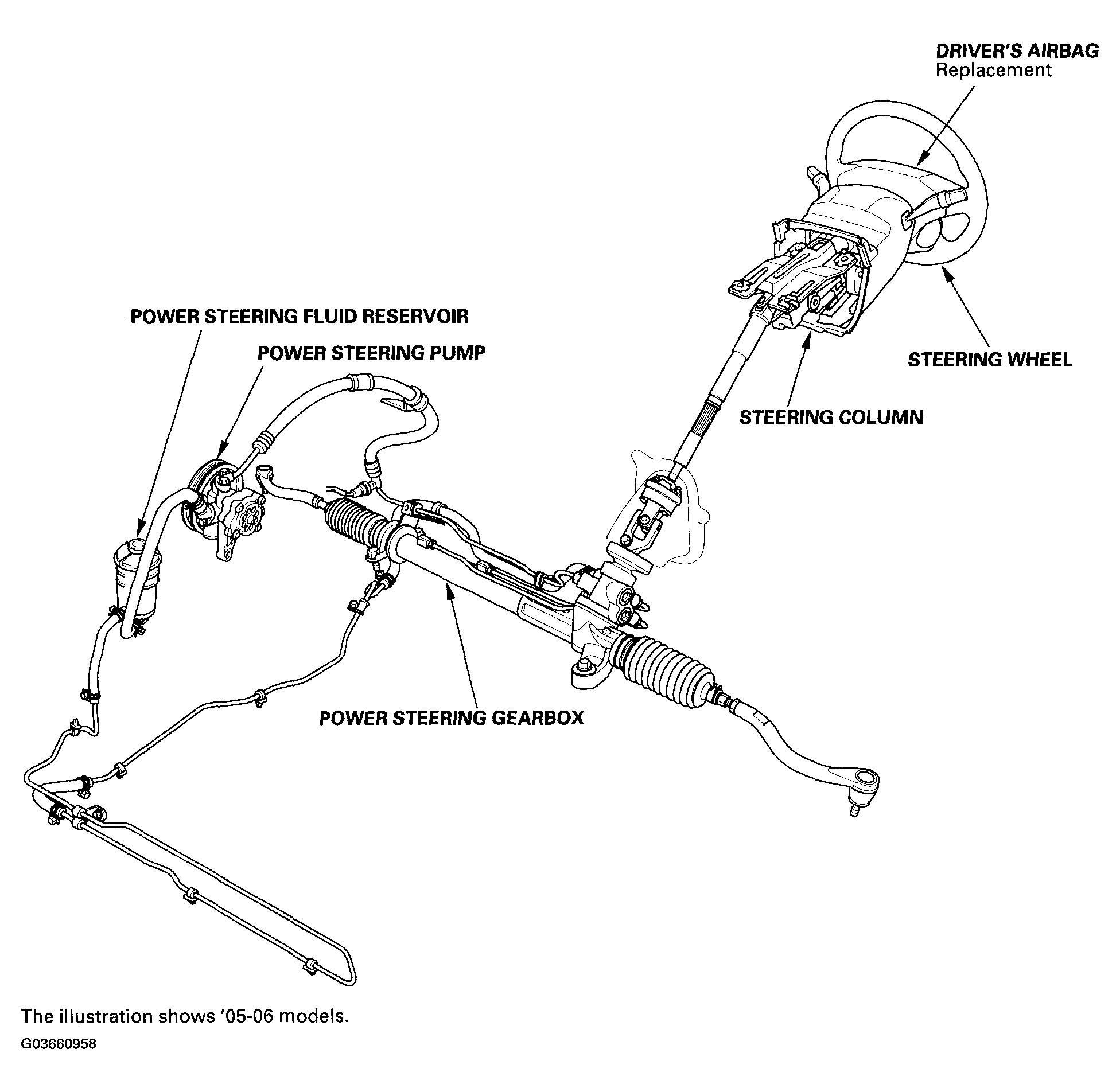 DRIVER'S AIRBAG
Replacement

POWER STEERING FLUID RESERVOIR

POWER STEERING PUMP

STEERING WHEEL

STEERING COLUMN

POWER STEERING GEARBOX

The illustration shows '05-06 models.

G03660958