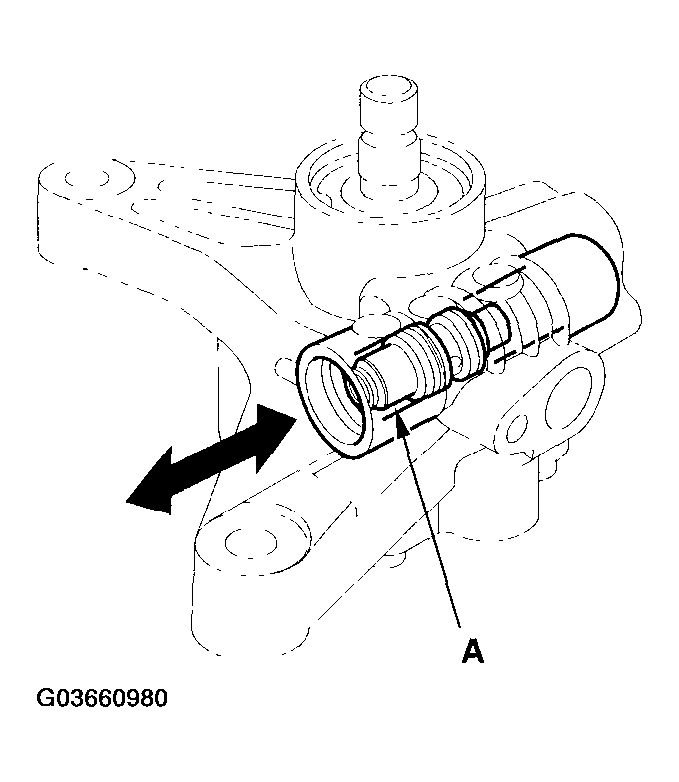 A

G03660980