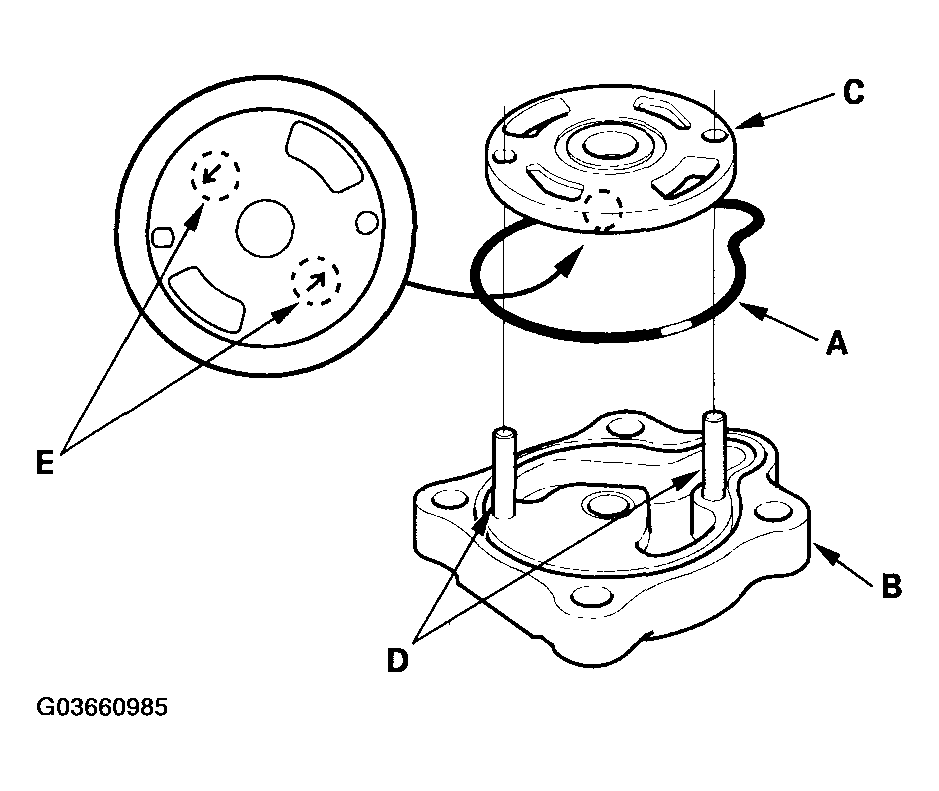 C
A
E
B
D
G03660985