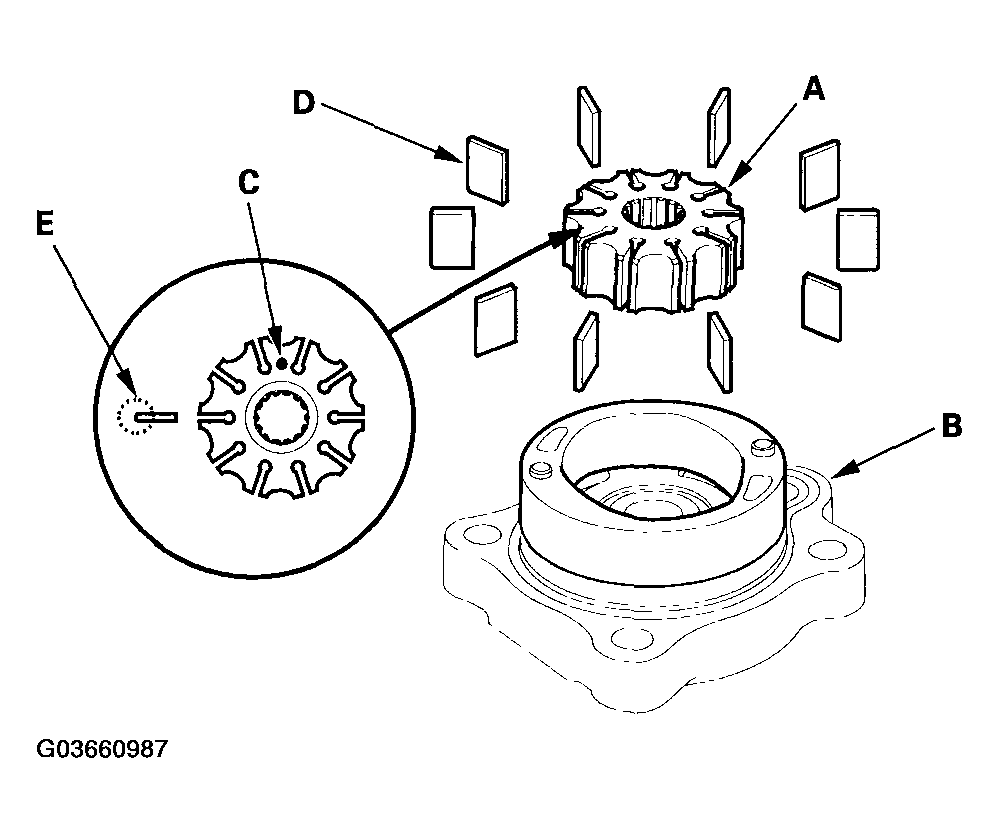 D
A
C
E
B
G03660987